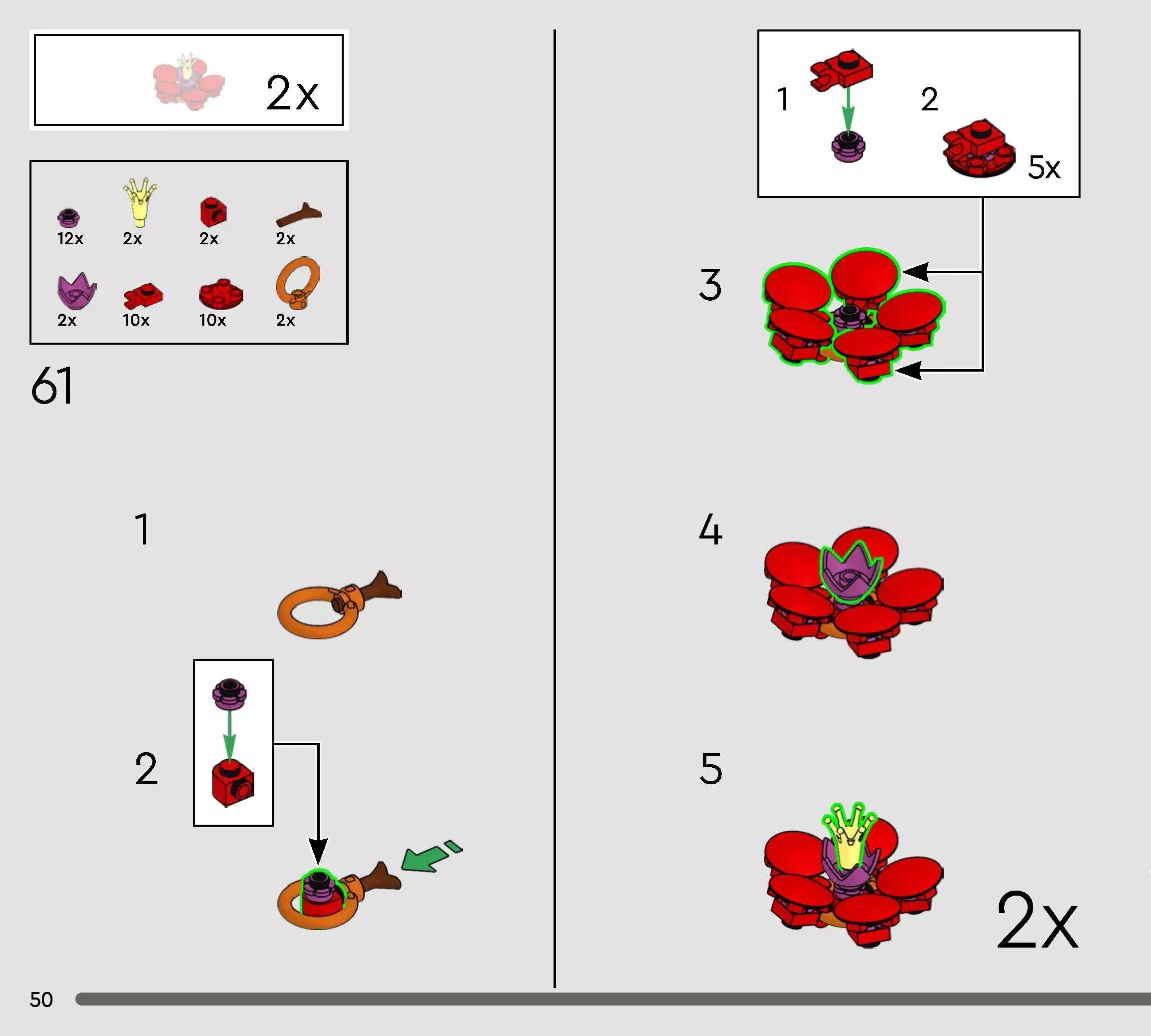 2x

12x 2x 2x 2x
2x 10x 10x 2x

61

1

2

1 2
5x

3

4

5

2x

50