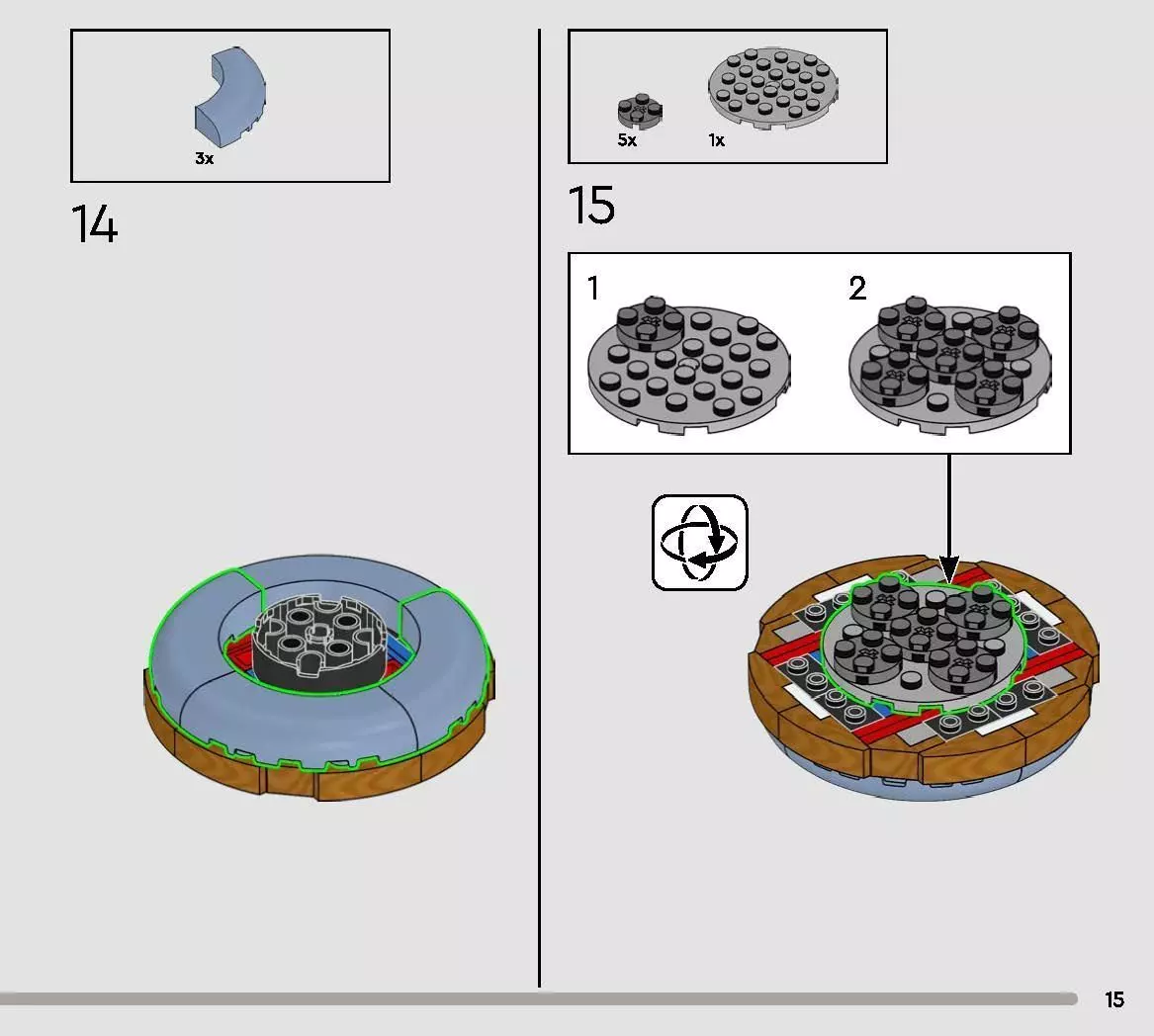 3x

14

5x 1x

15

1

2

15