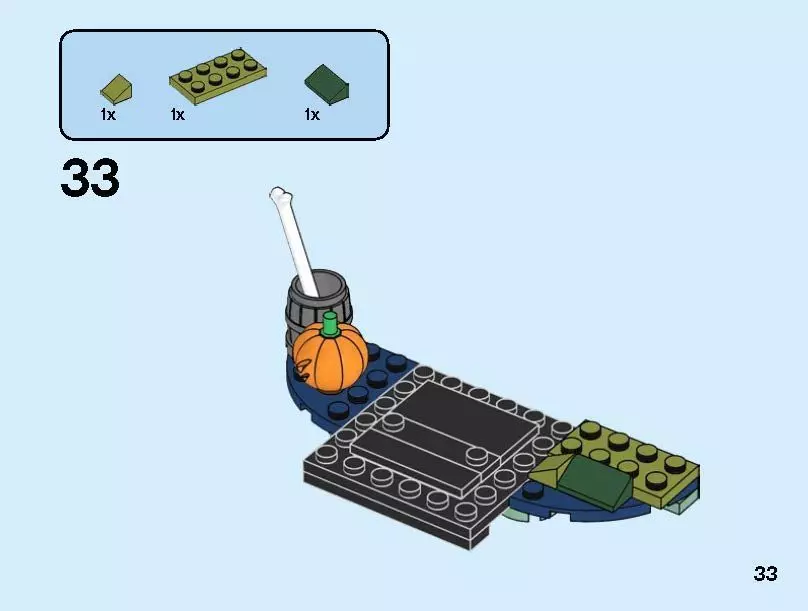 1x 1x 1x

33

33