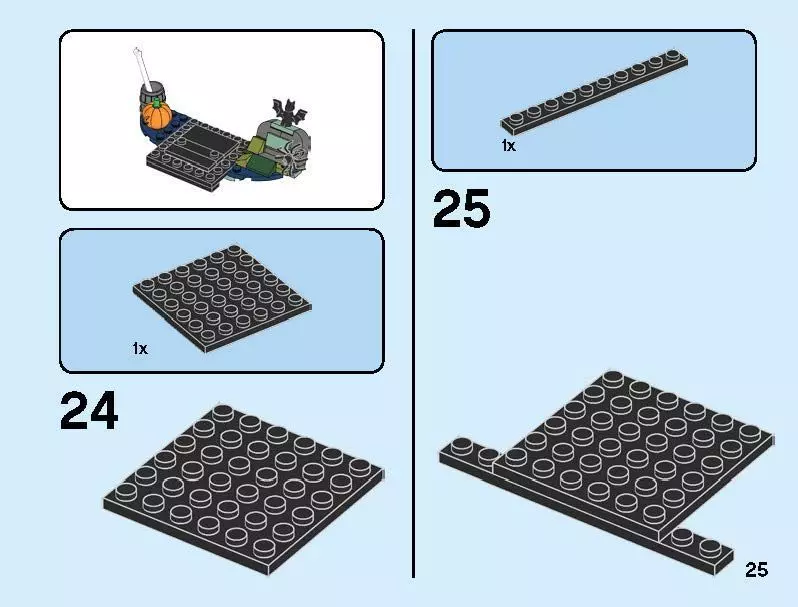 1x

24

1x

25

25