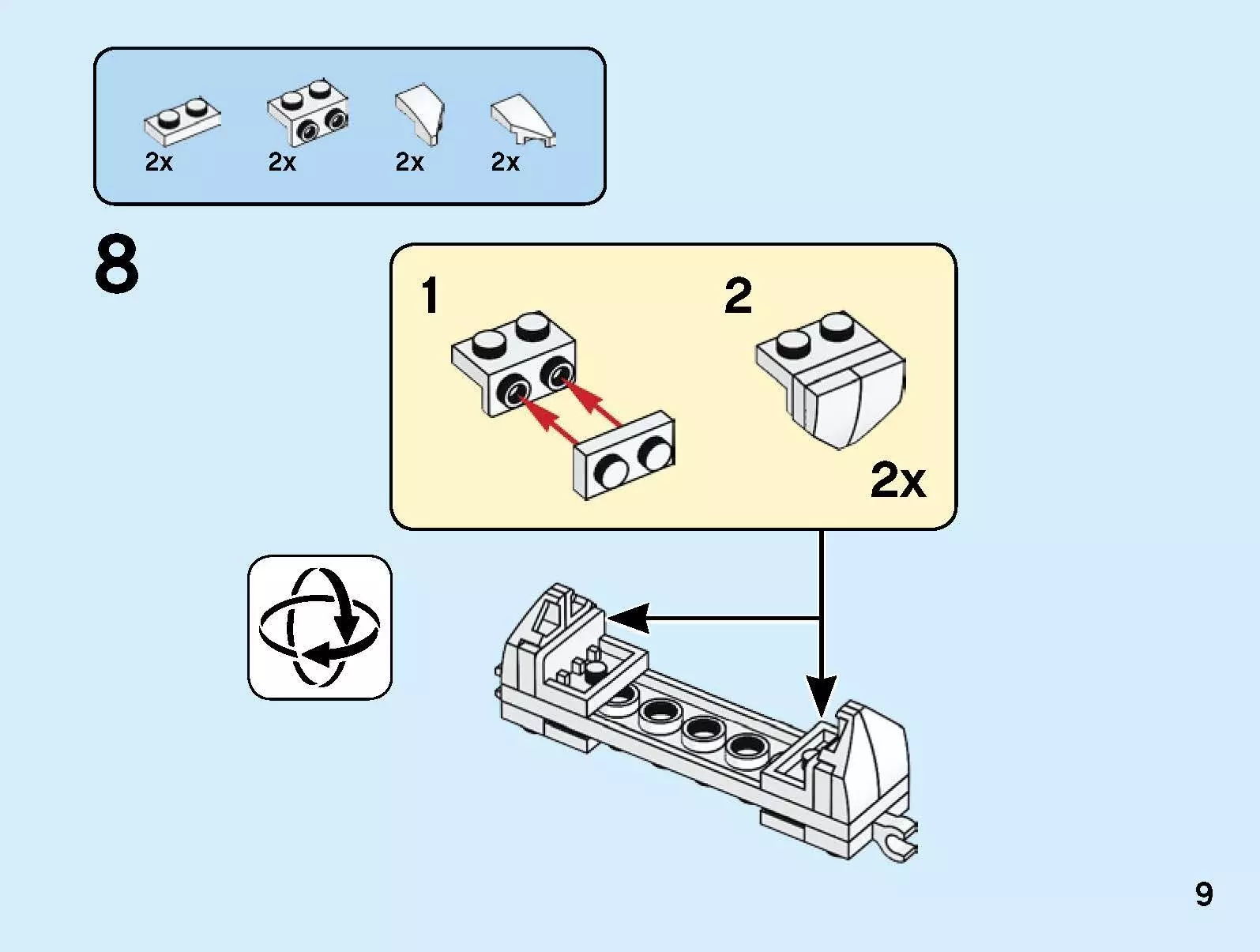 2x 2x 2x 2x

8

1

2

2x

9