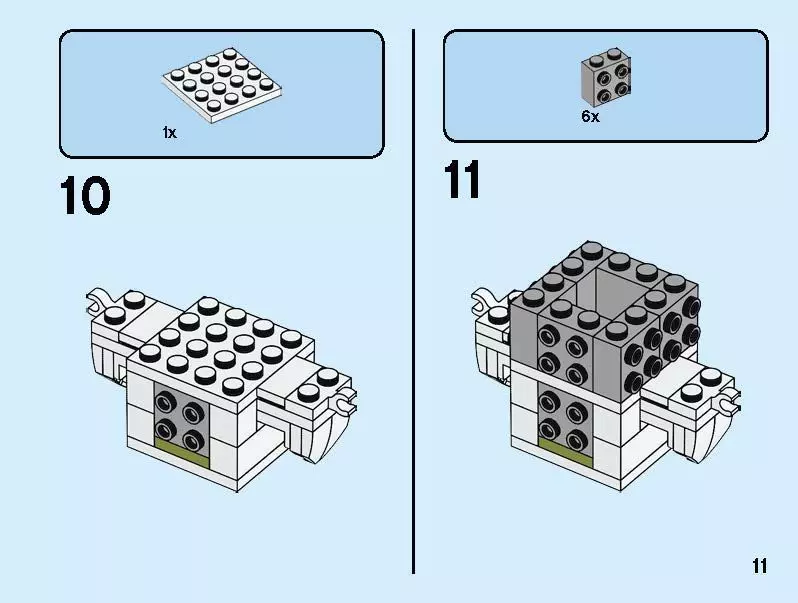 1x

10

6x

11

11