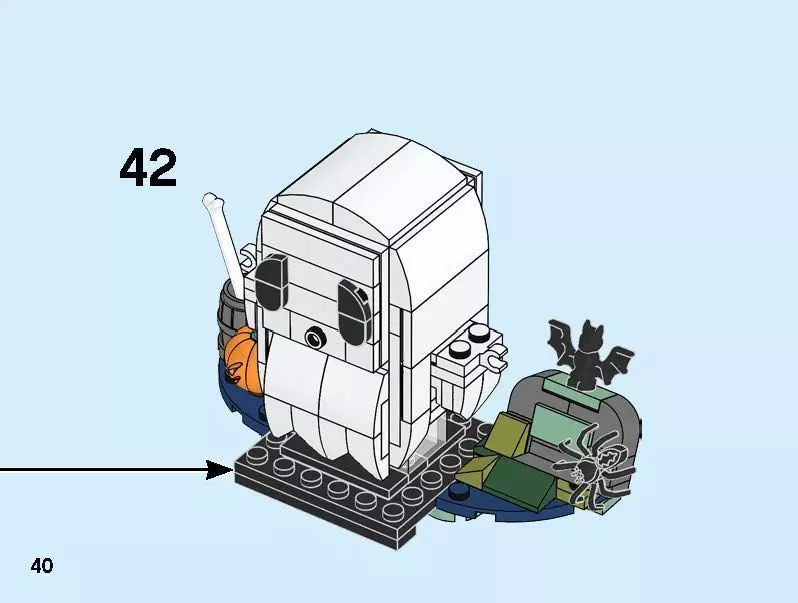 42

40