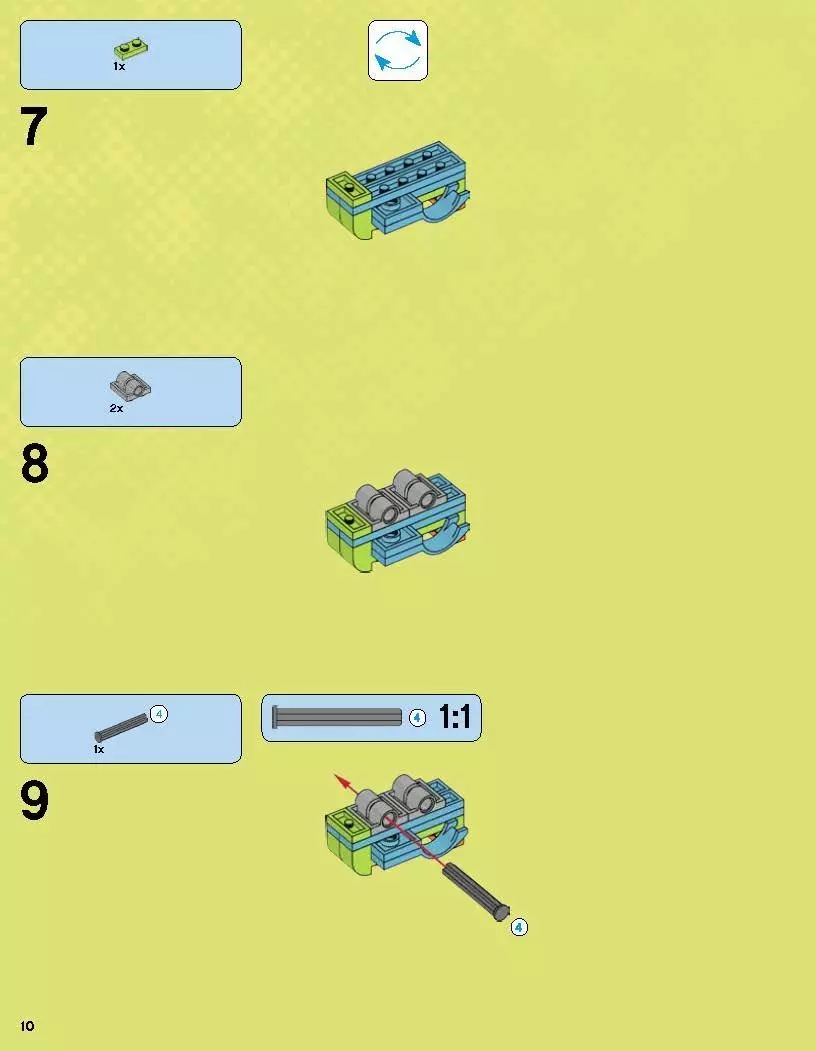 1x

7

2x

8

4
1x

4 1:1

9

4

10