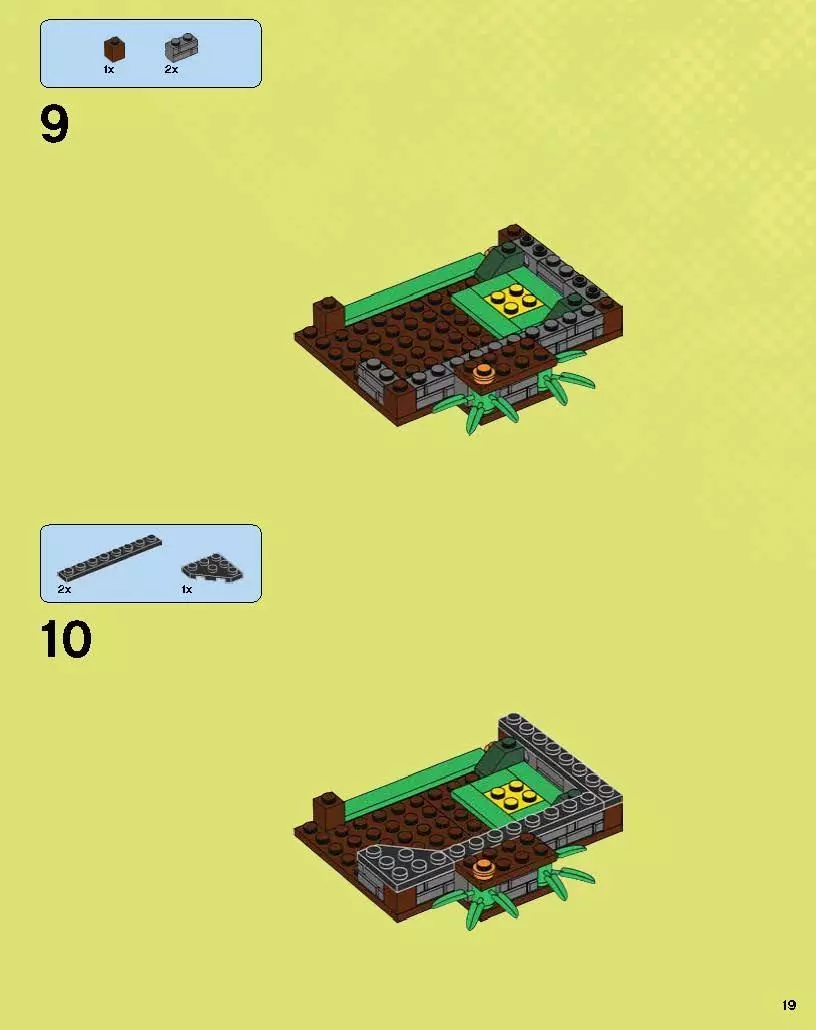 1x 2x

9

2x 1x

10

19