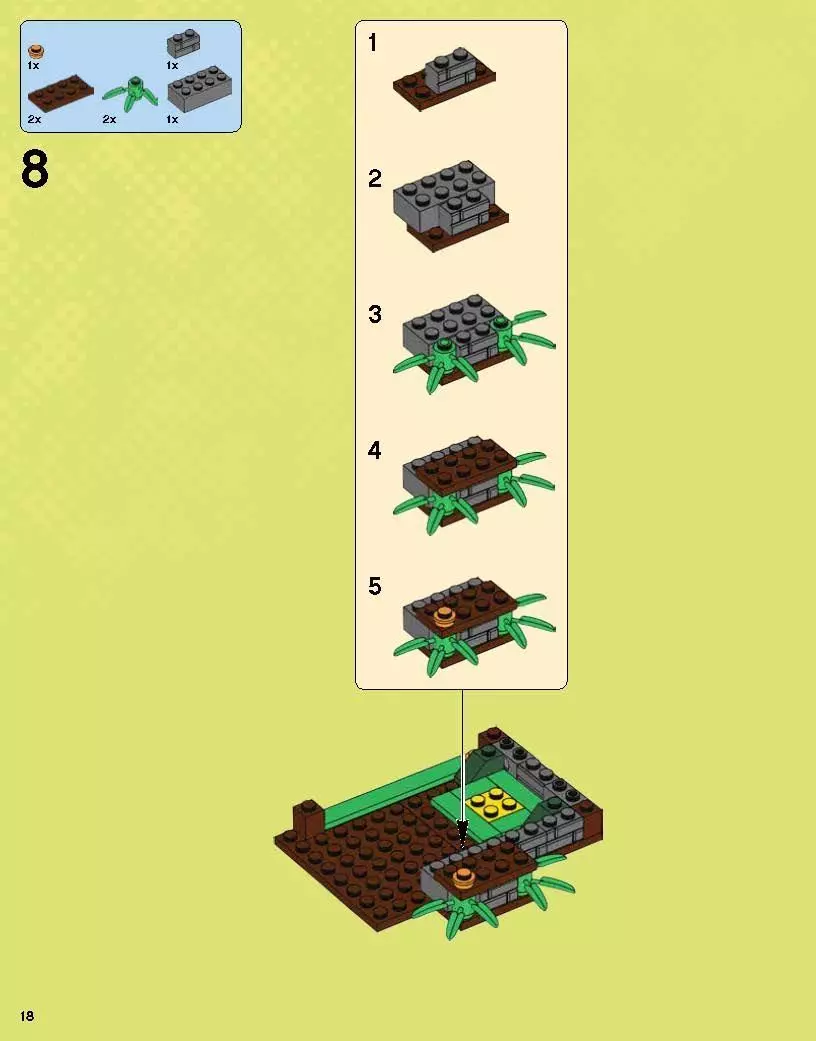 1x
1x
2x
2x
1x

8

1

2

3

4

5

18