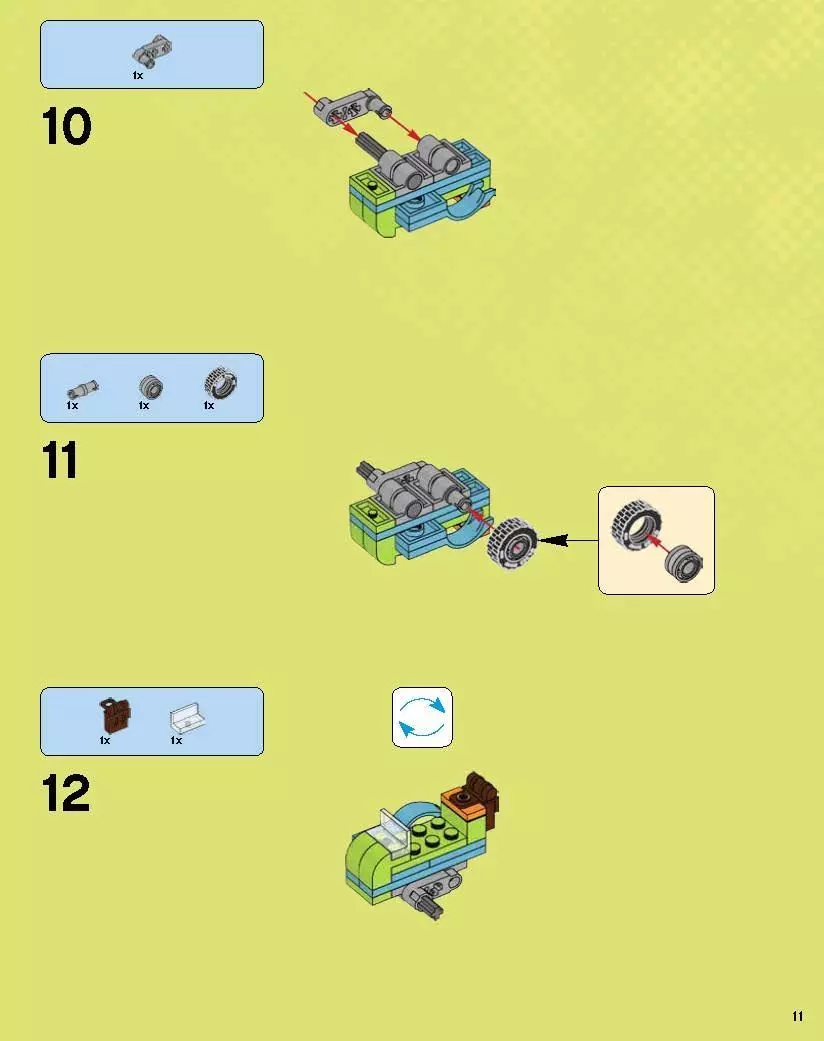 1x

10

1x 1x 1x

11

1x 1x

12

11