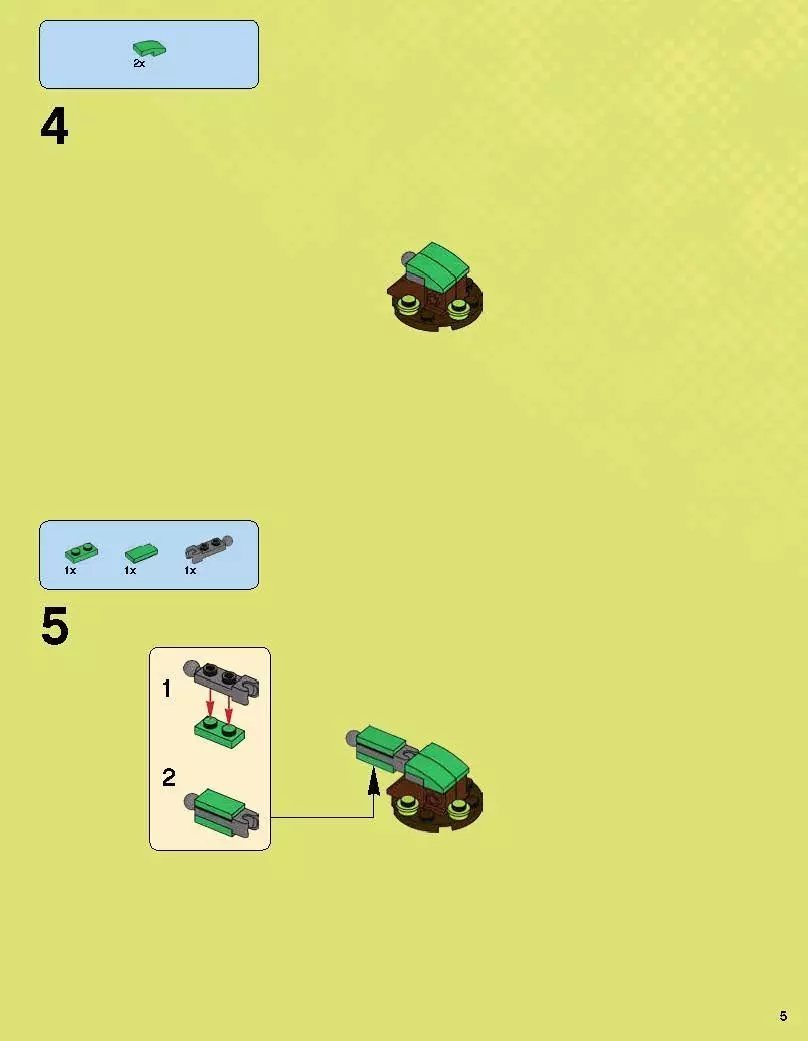 2x

4

1x 1x 1x

5

1

2

5