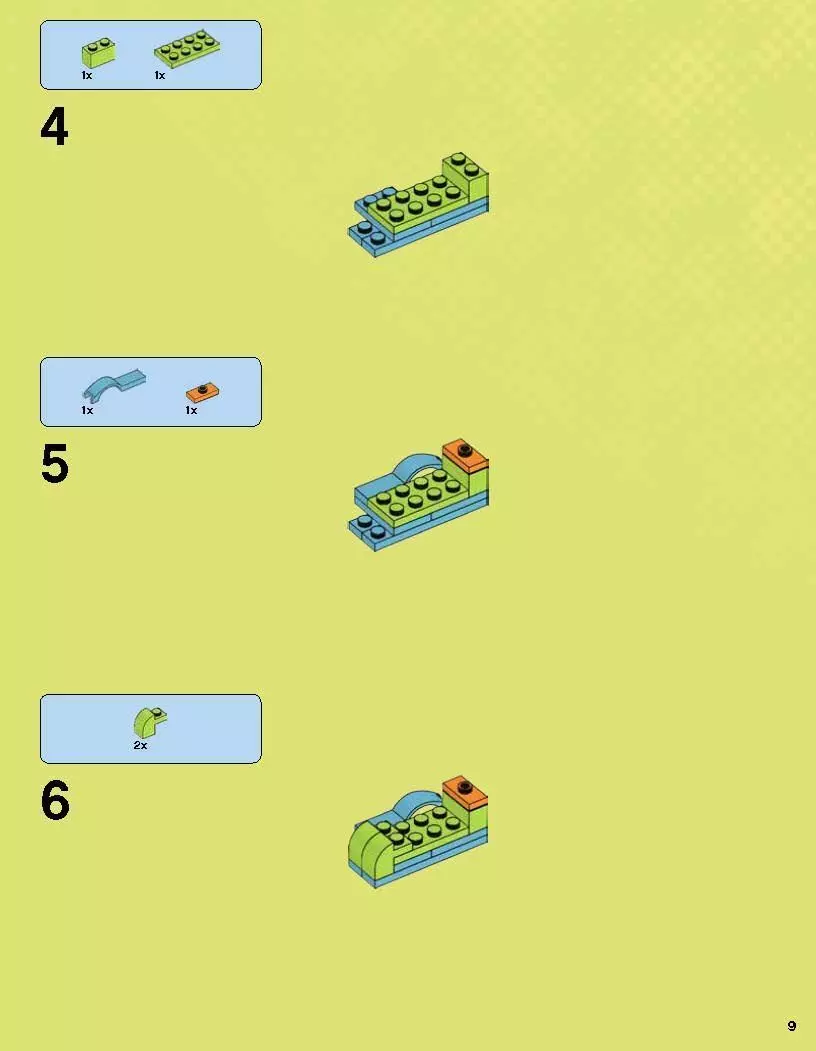 1x 1x

4

1x 1x

5

2x

6

9