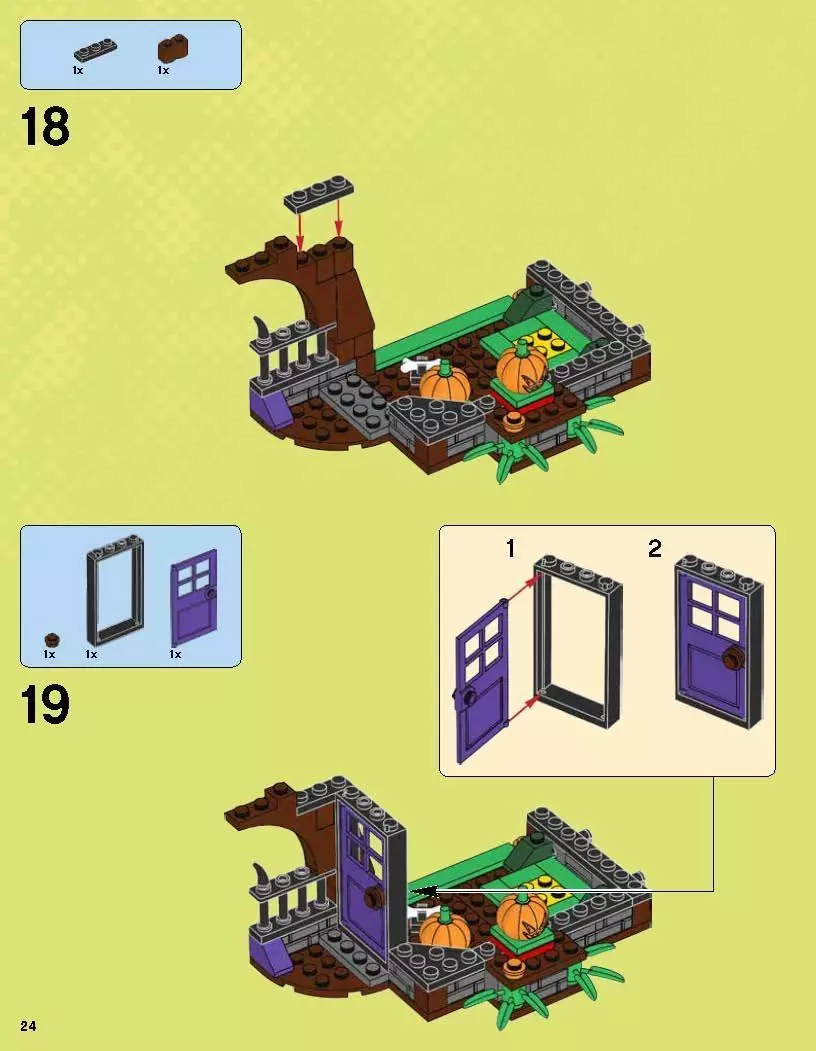 1x 1x

18

1x 1x 1x

19

1

2

24