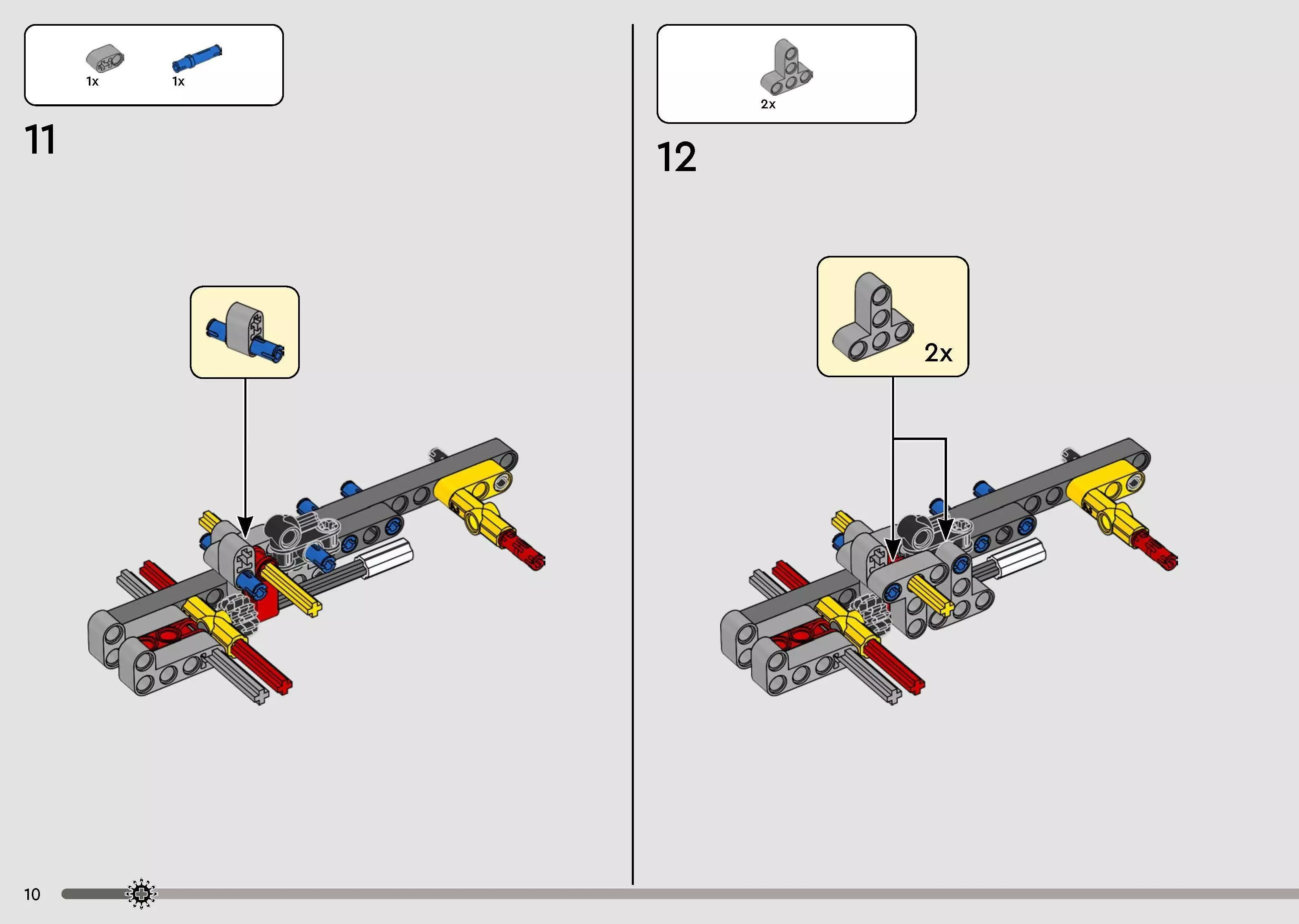 1x 1x

11

2x

12

2x

10