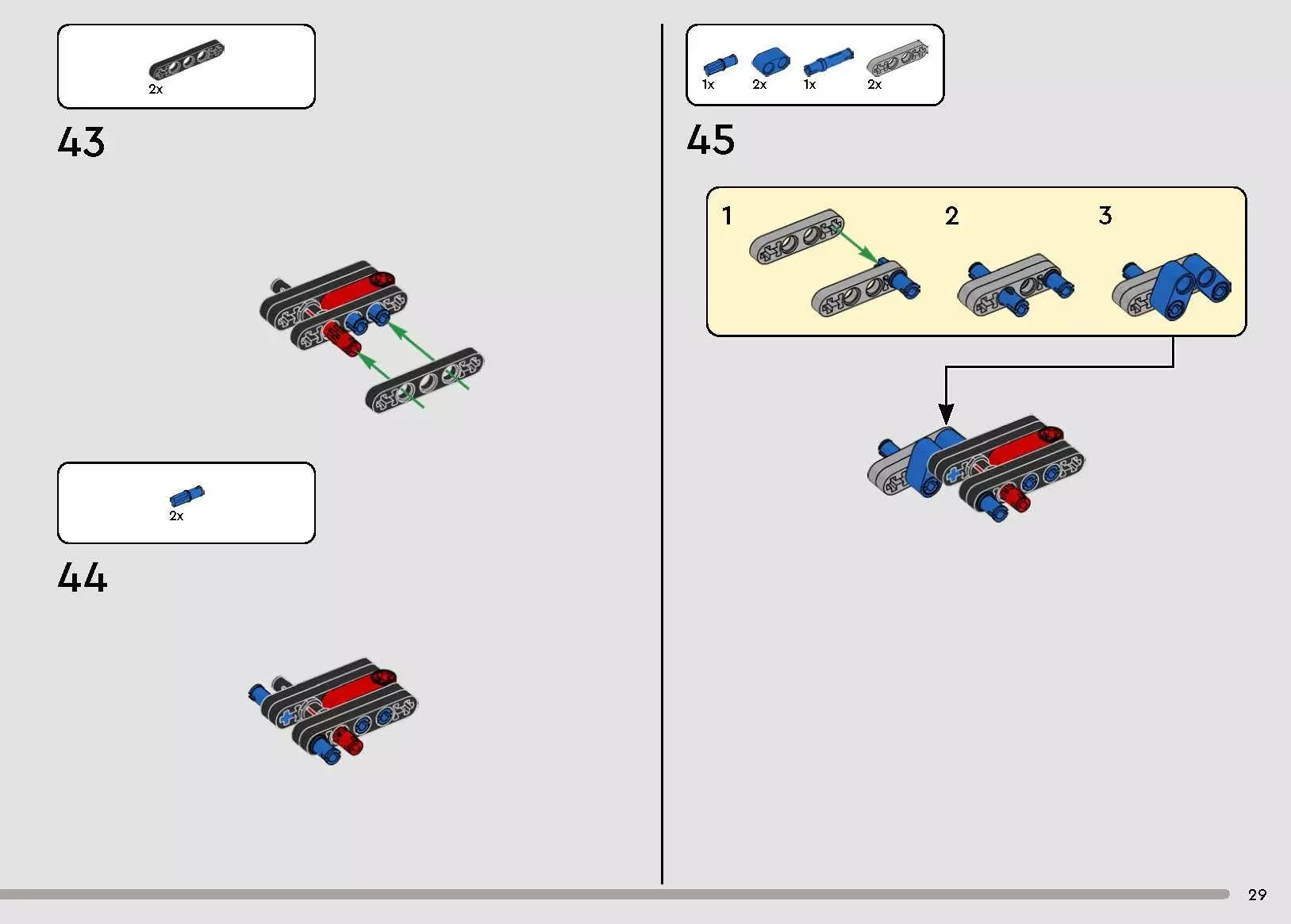 2x

43

2x

44

1x 2x 1x 2x

45

1

2

3

29