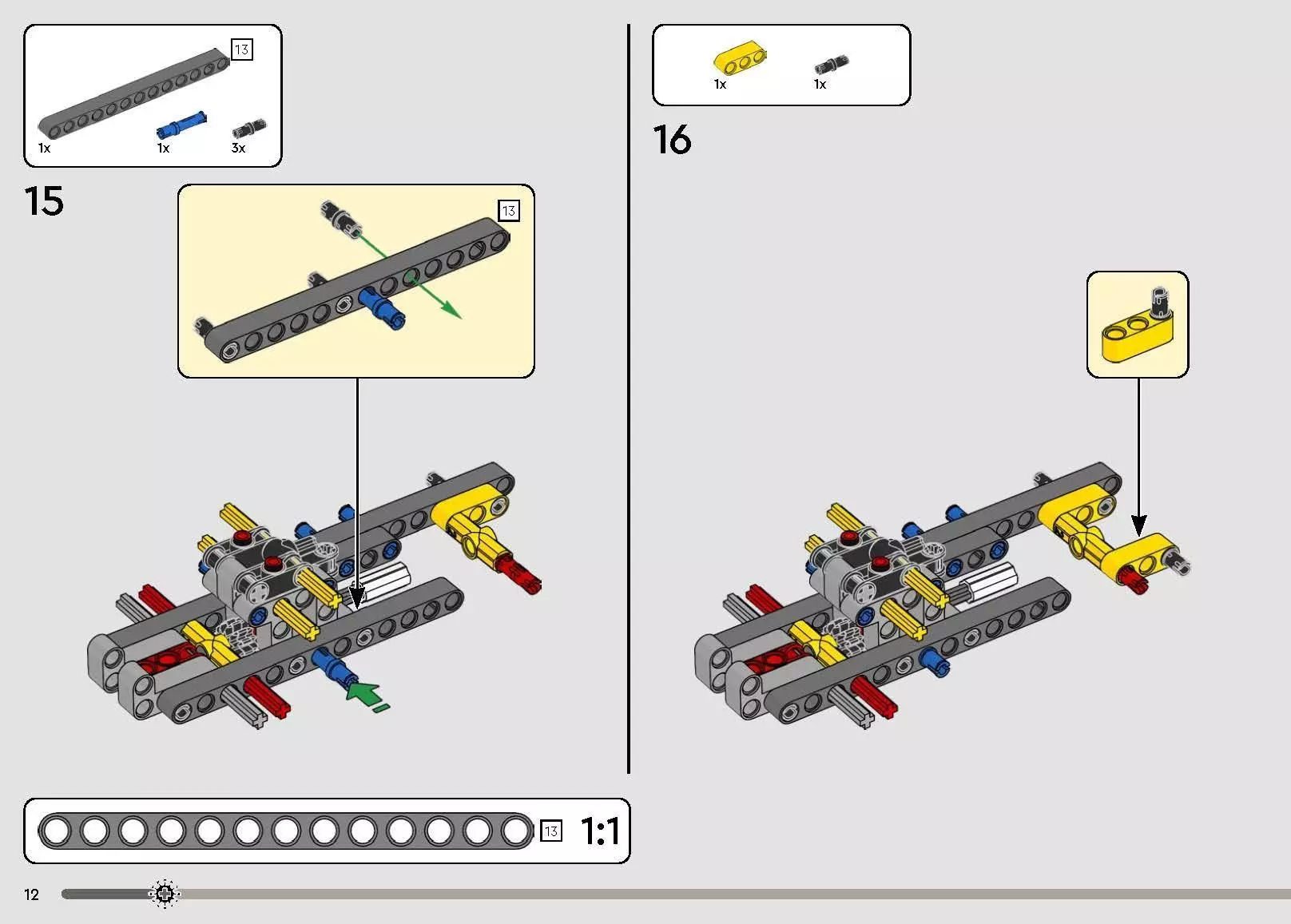 13

1x 1x 3x

15

13

1x 1x

16

13 1:1

12