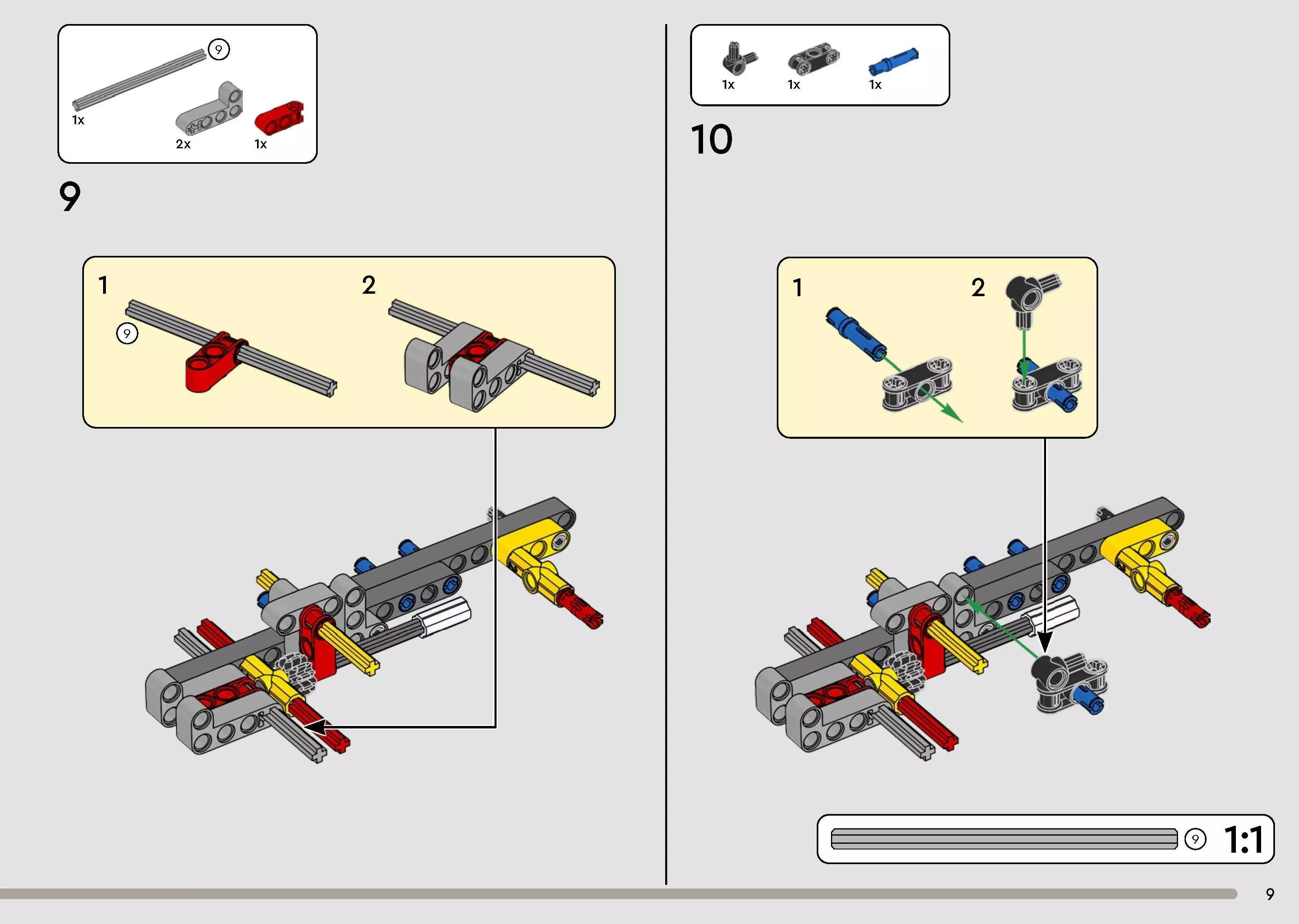 9

1x

2x

1x

9

1

9

2

1x

1x

1x

10

1

2

9

1:1

9