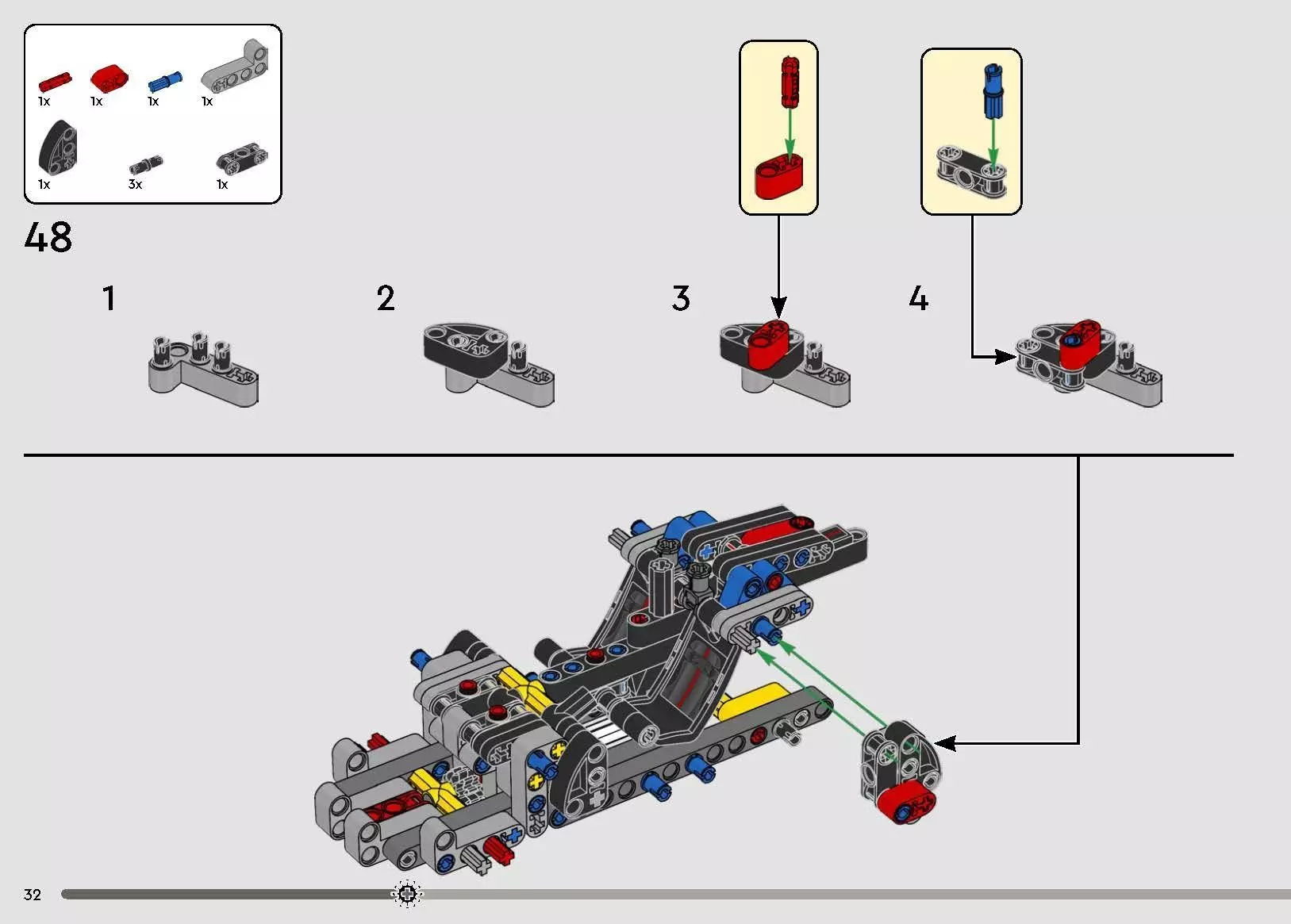 1x 1x 1x 1x
1x 3x 1x

48

1

2

3

4

32