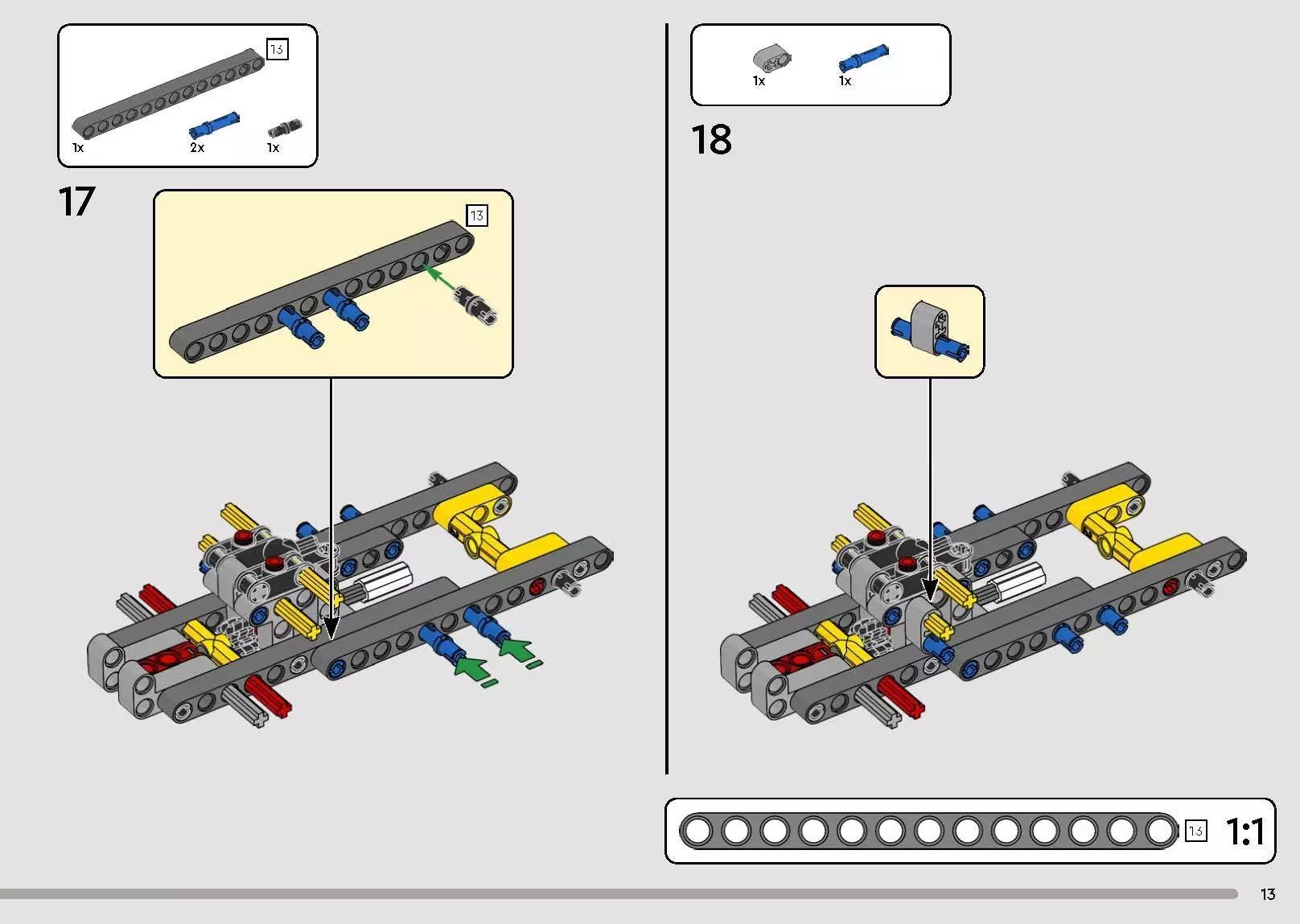 13

1x 2x 1x

17

13

1x 1x

18

13 1:1

13