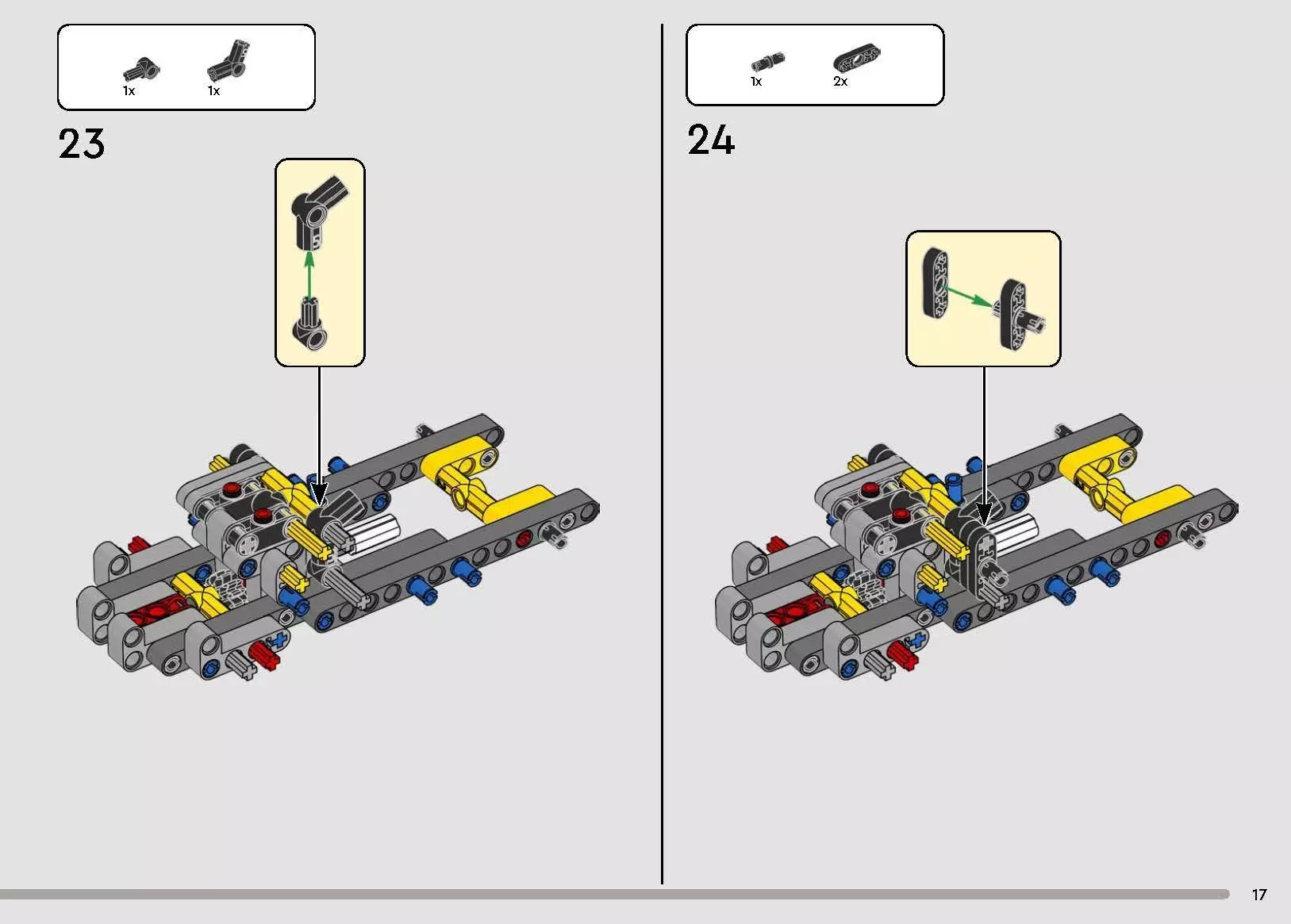 1x 1x

23

1x 2x

24

17