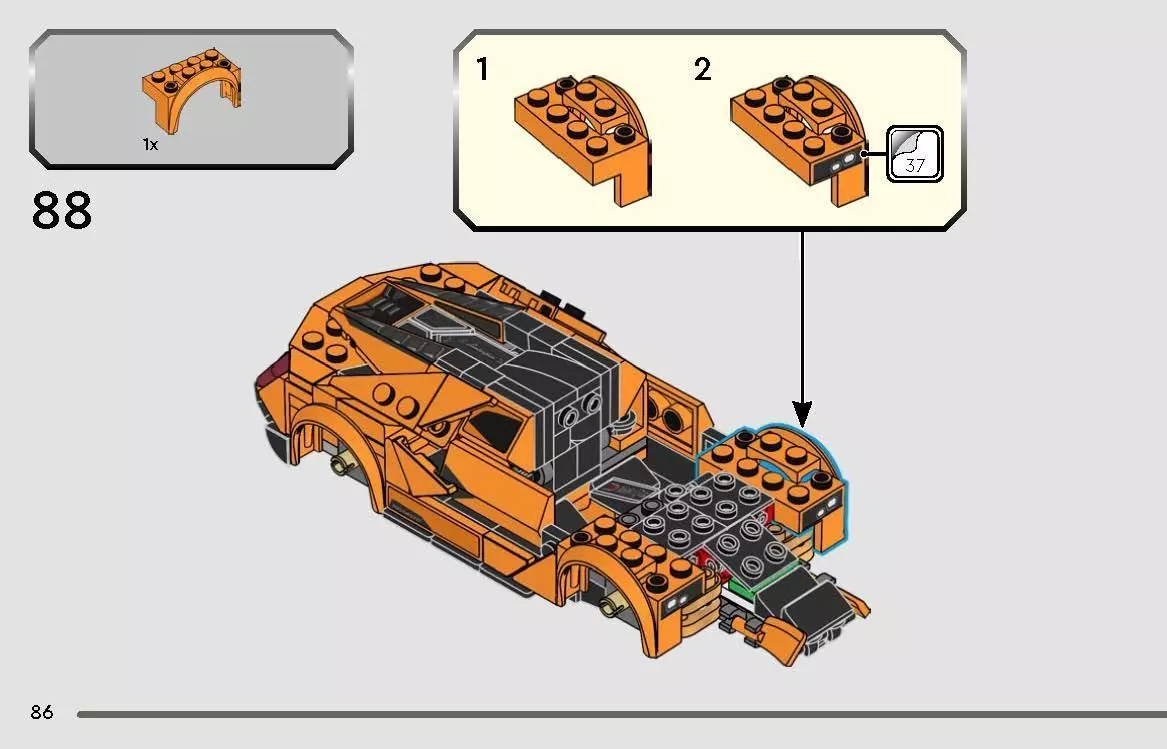 1x

88

1

2

37

86