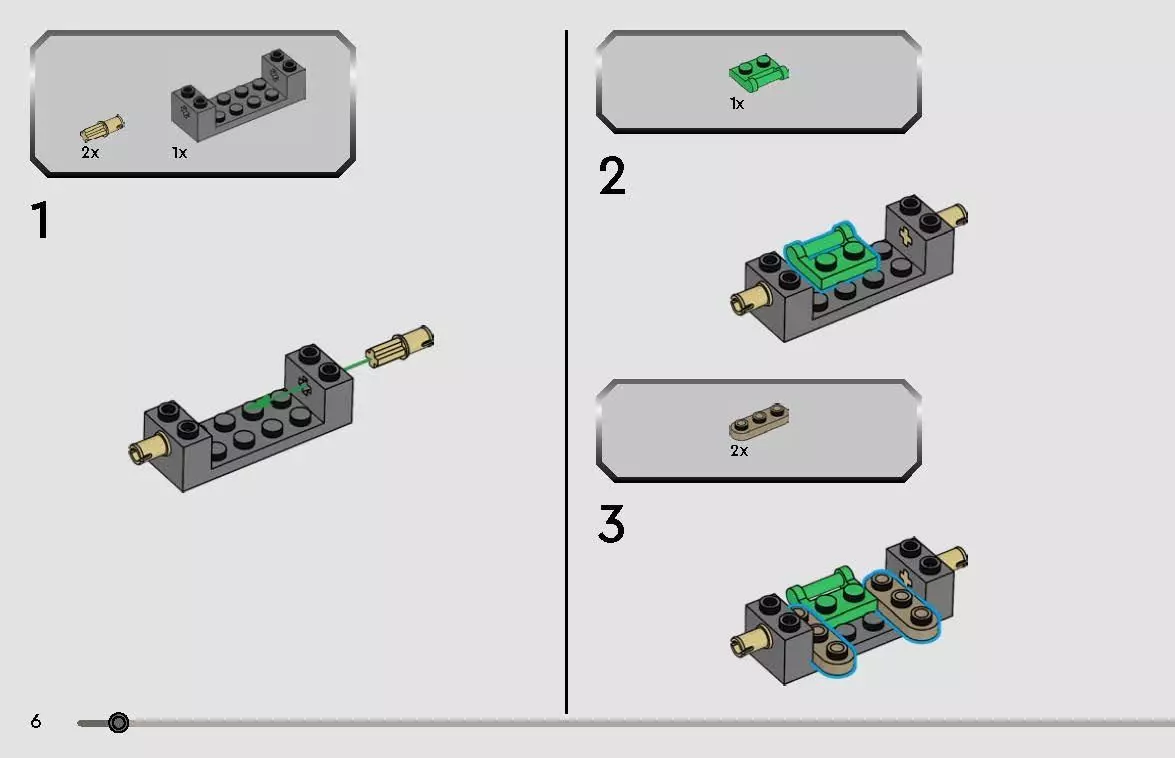 2x
1x

1

1x

2

2x

3

6