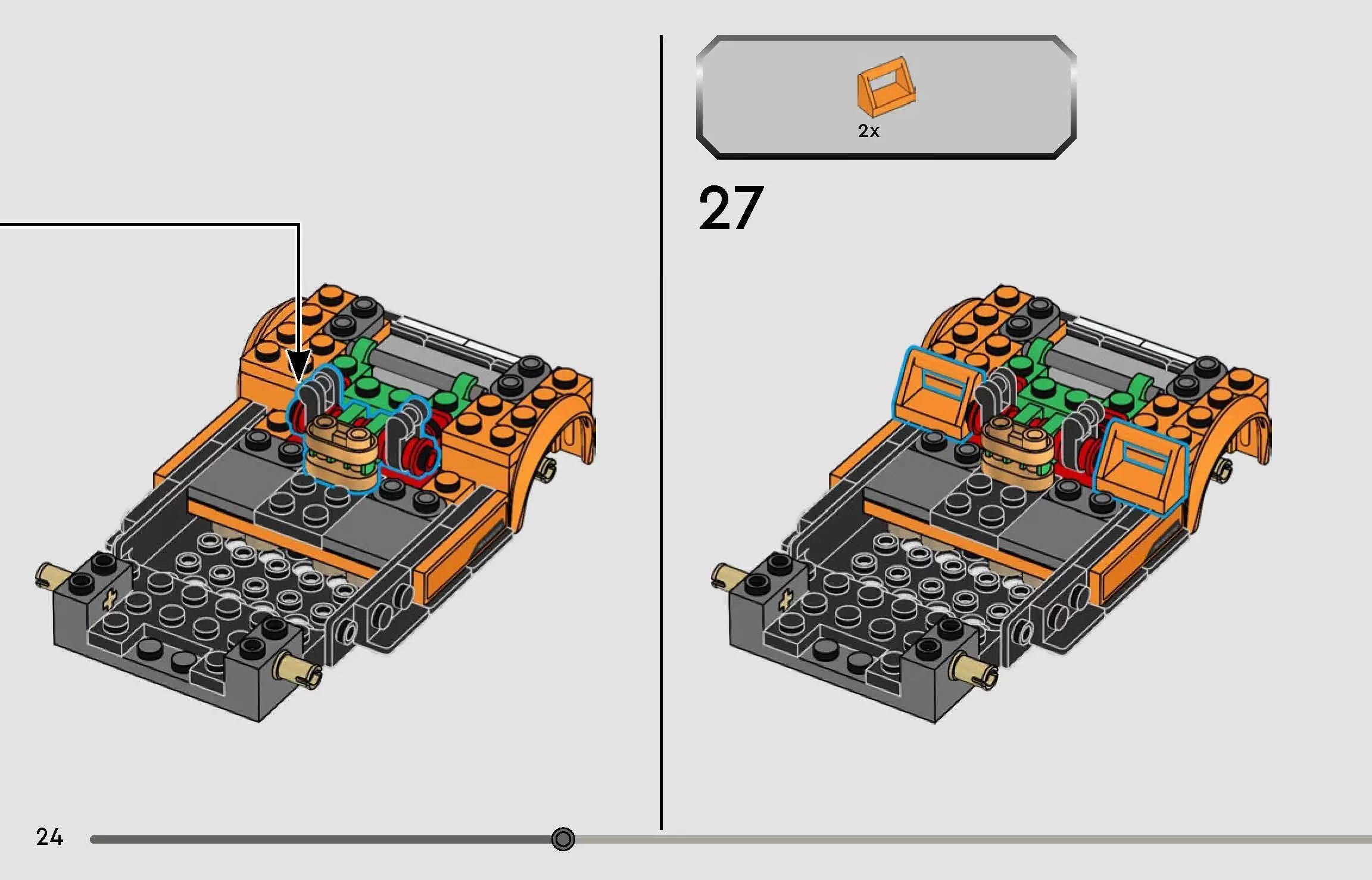 2x

27

24