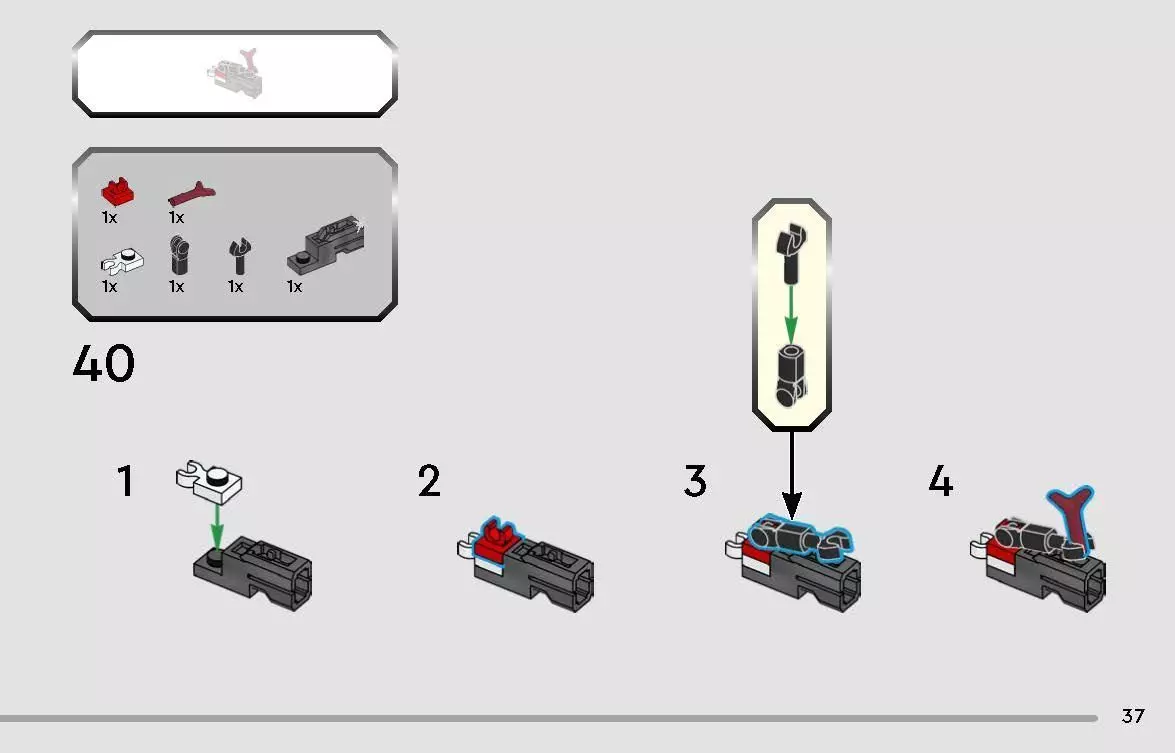 1x 1x
1x 1x 1x 1x

40

1

2

3

4

37