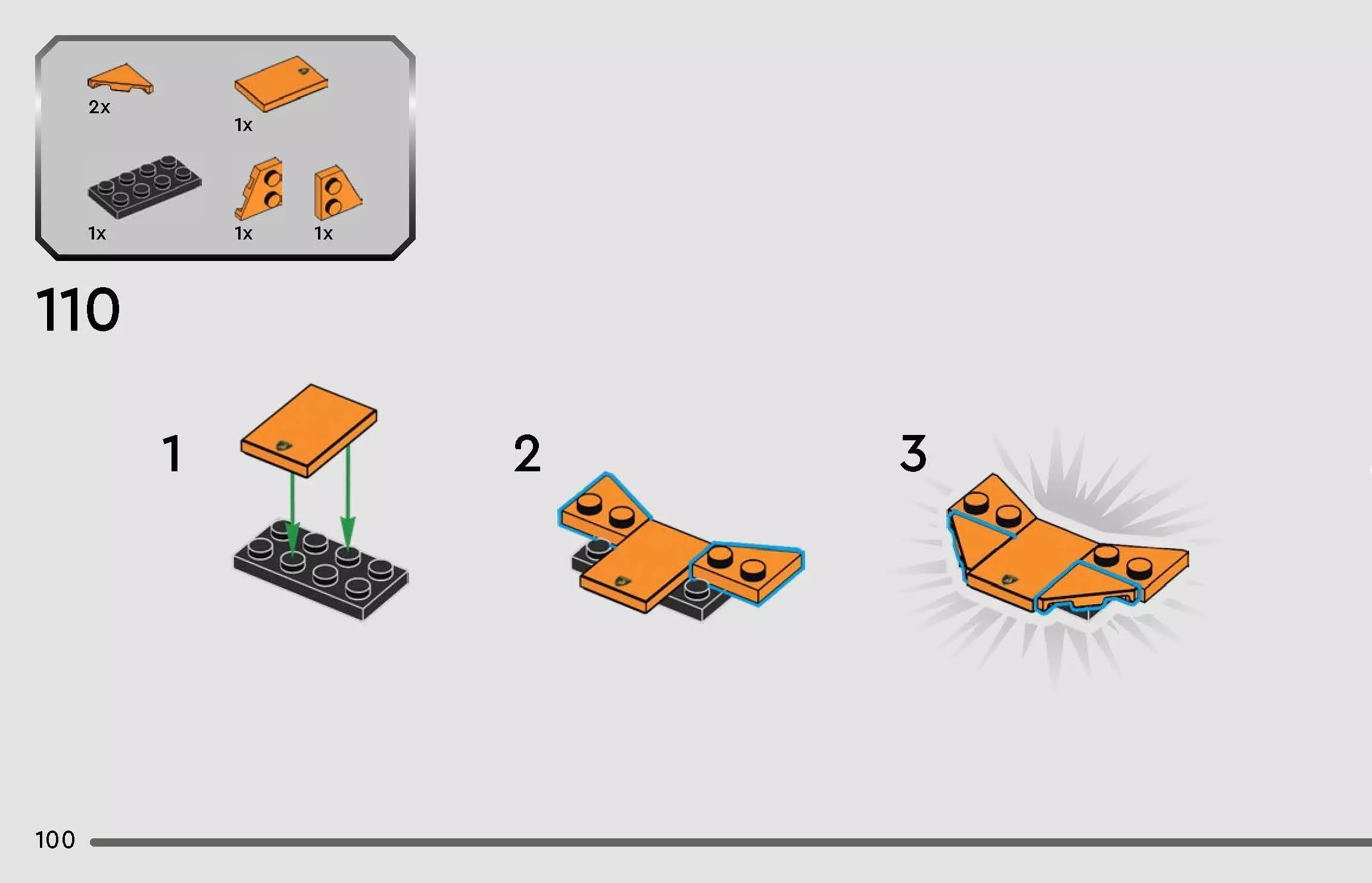 2x

1x

1x

1x

1x

110

1

2

3

100