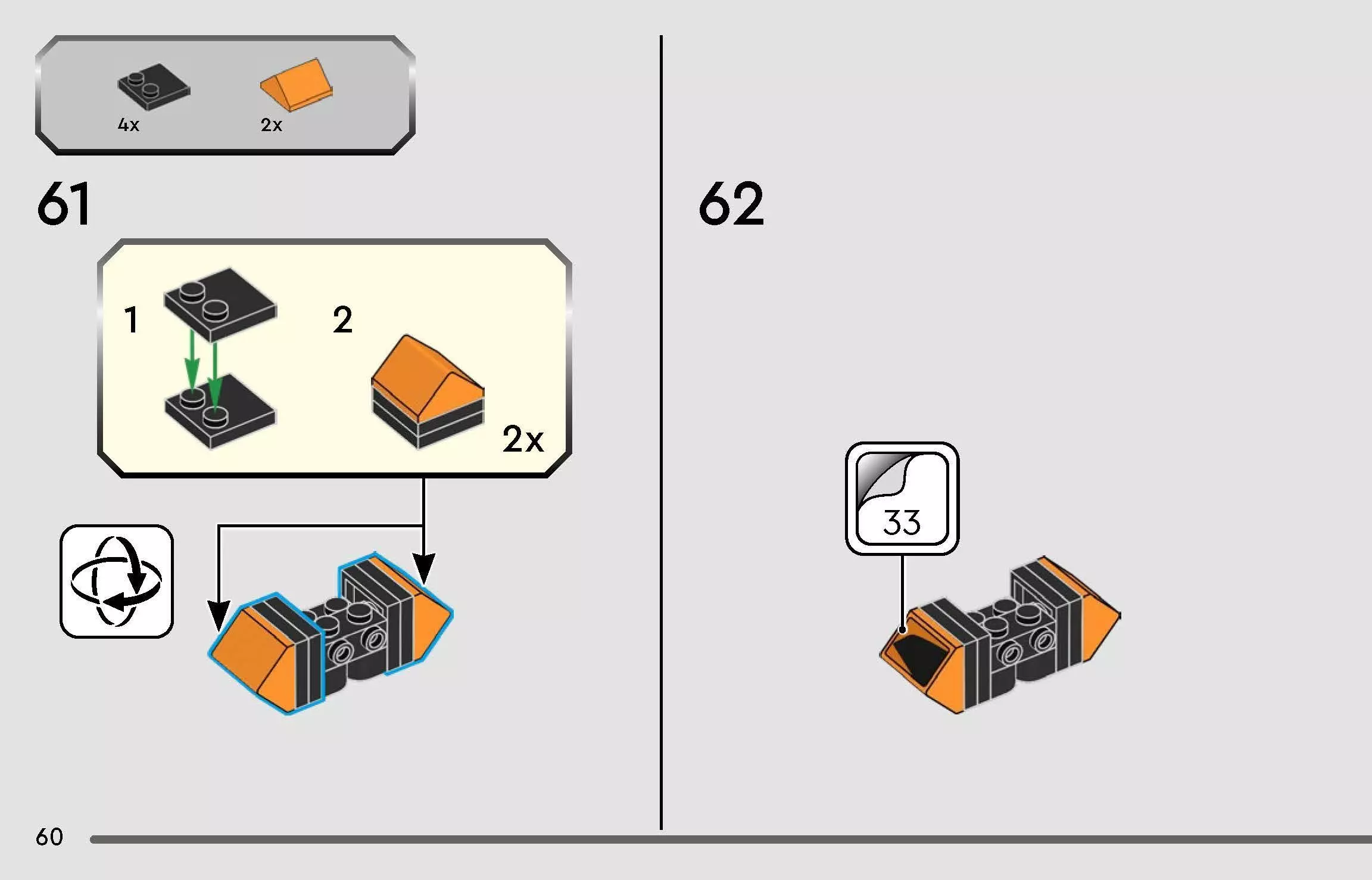 4x

2x

61

1

2

2x

62

33

60