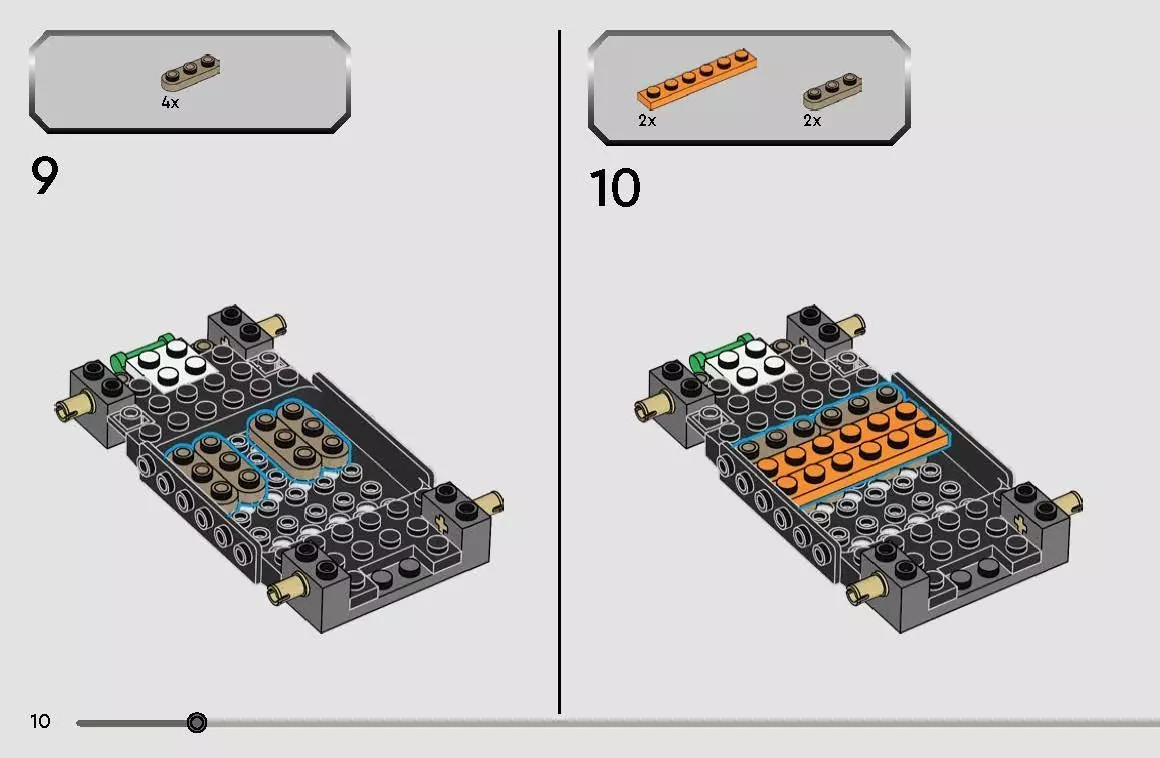 4x

9

2x 2x

10

10