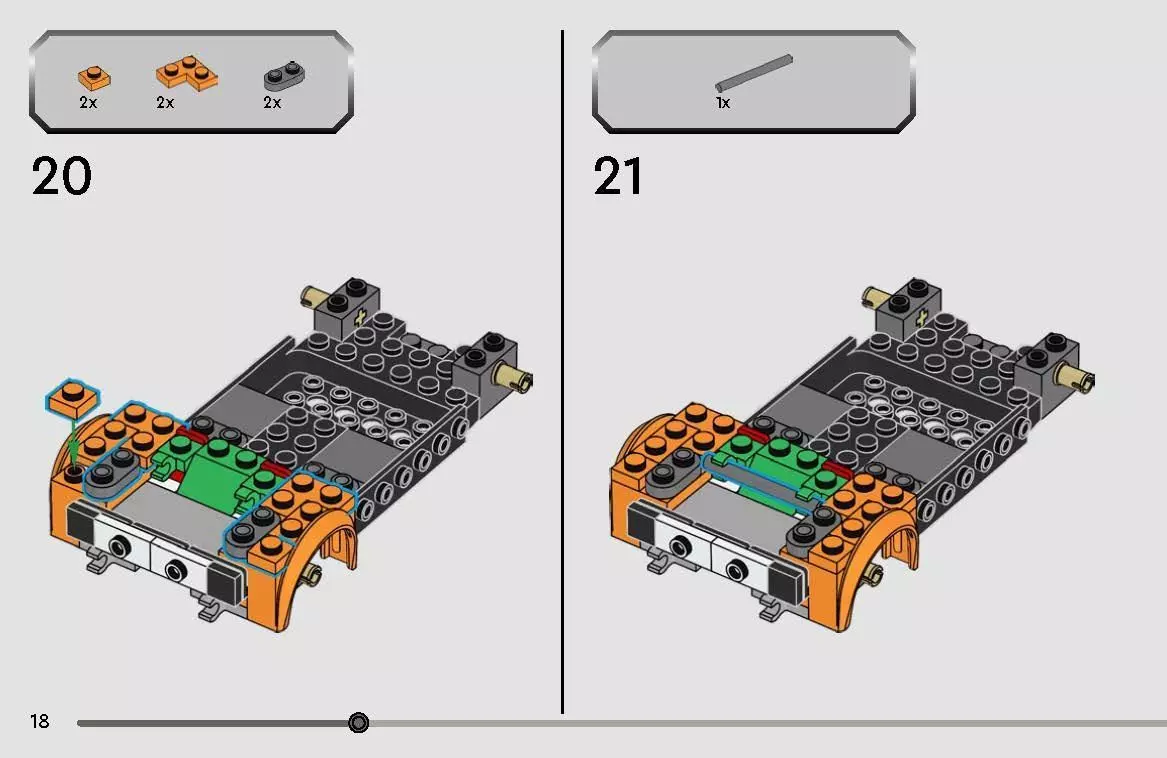 2x 2x 2x

20

1x

21

18