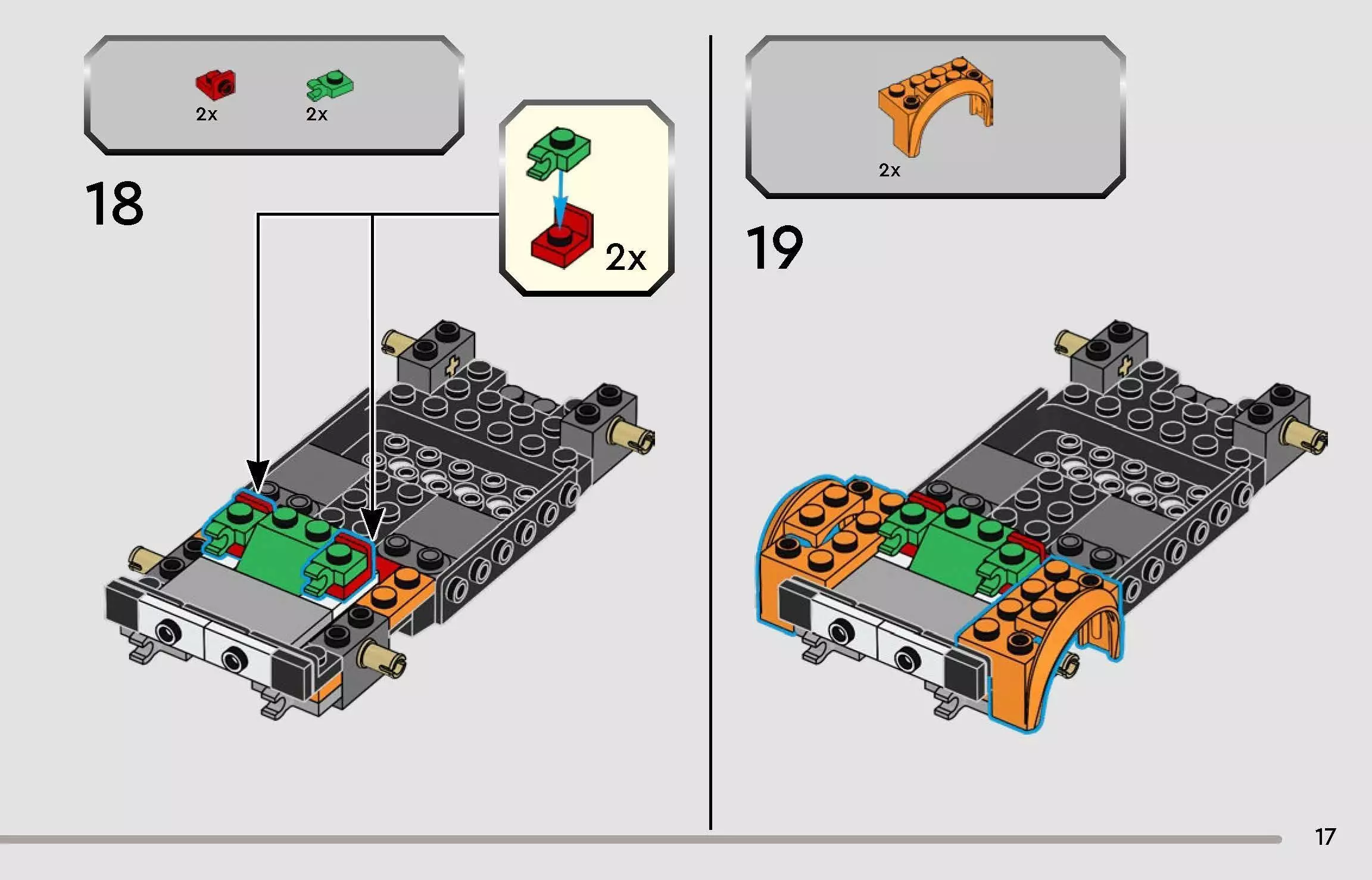 2x 2x

18

2x

2x

19

17