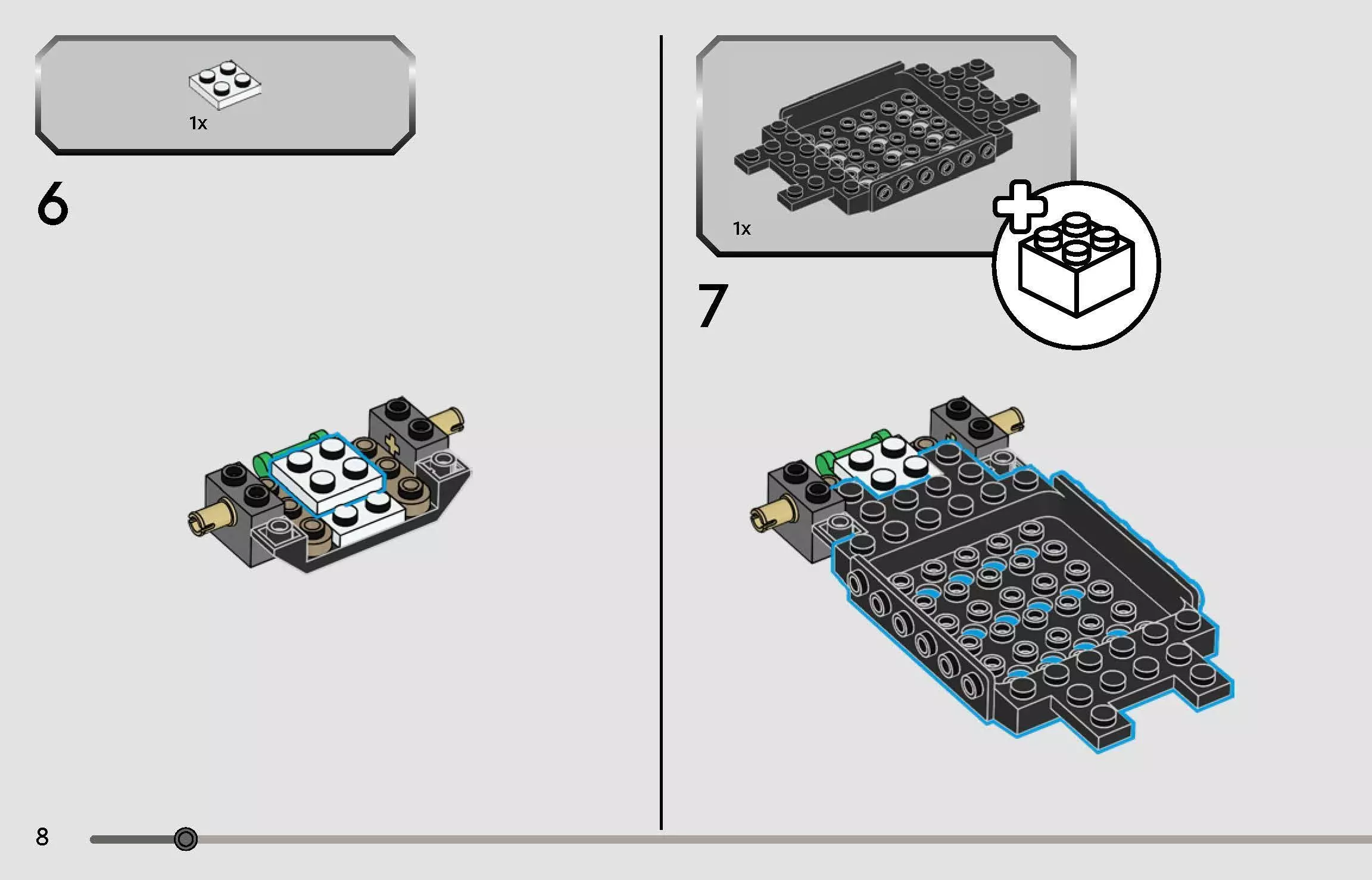 1x

6

1x

7

8