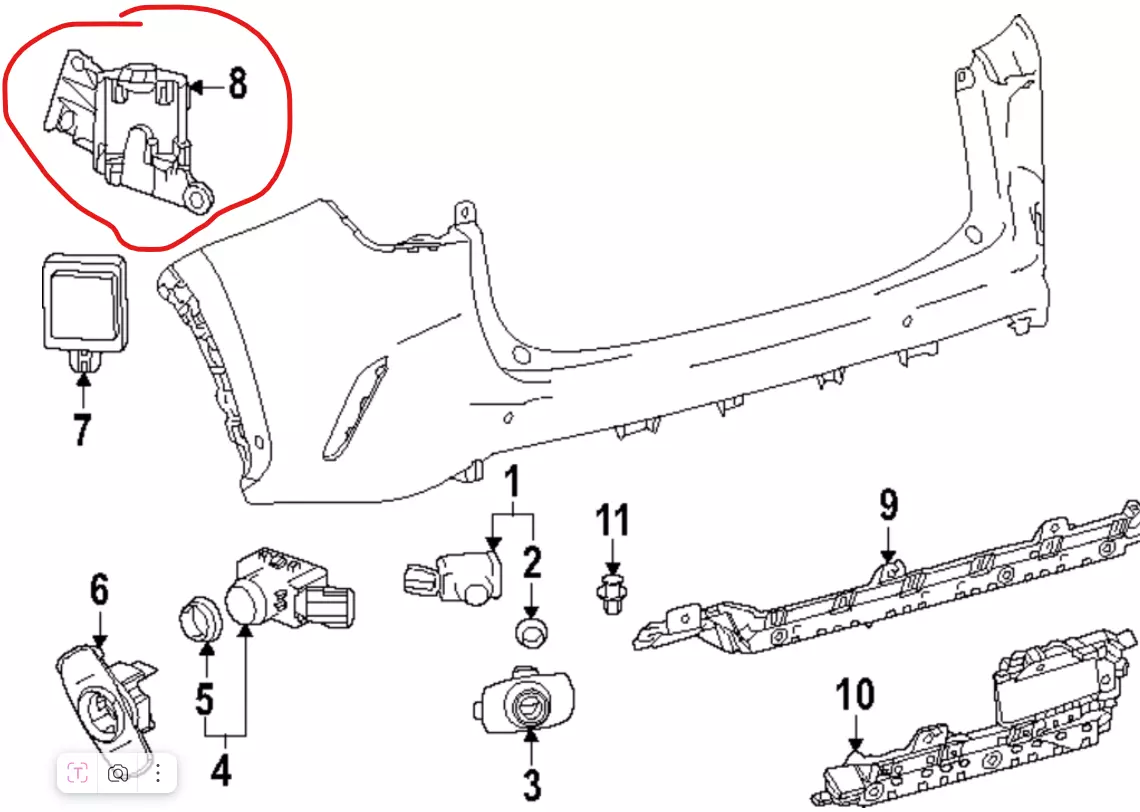 8
7
1
2
11
9
6
5
4
3
10