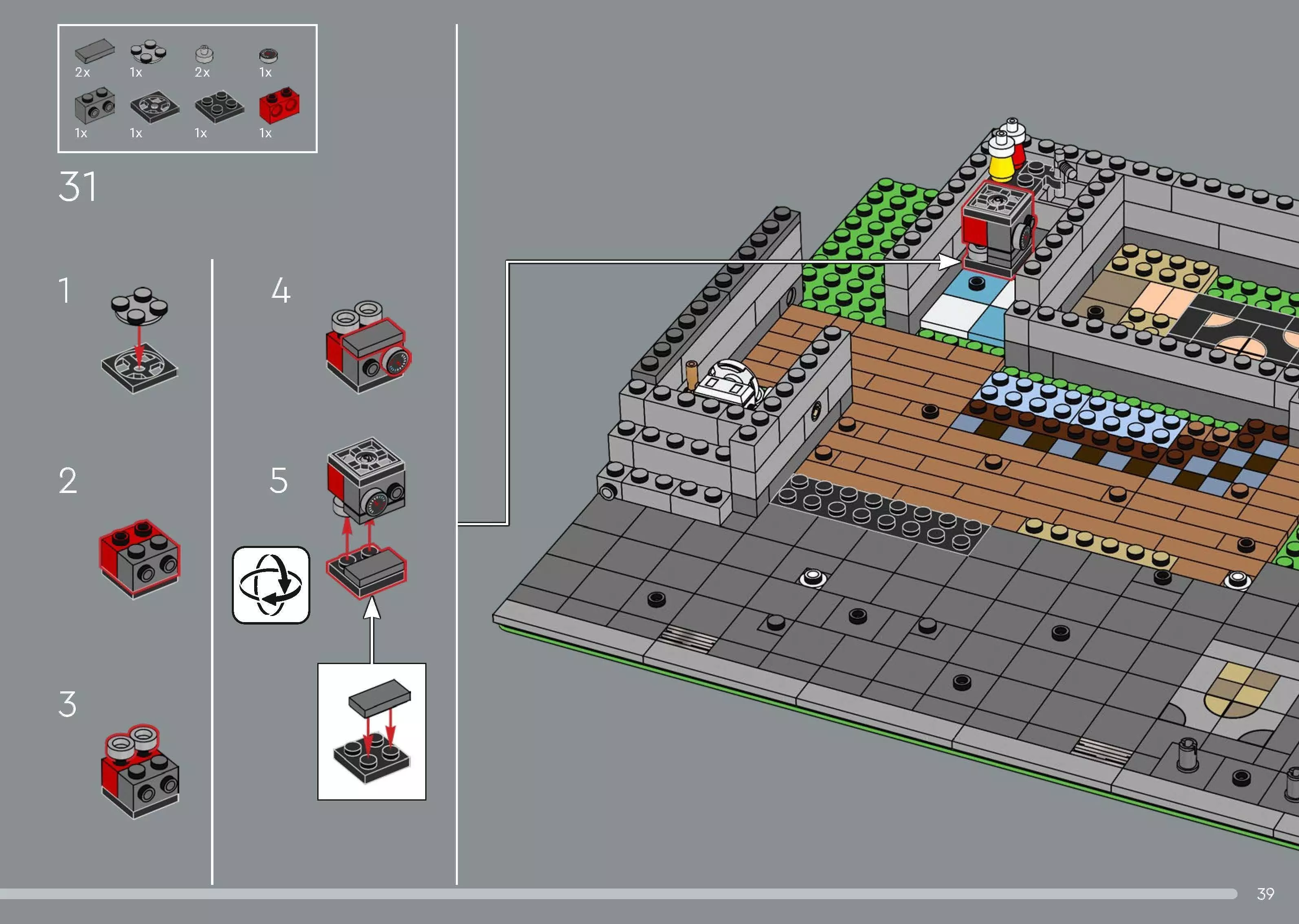 2x 1x 2x 1x
1x 1x 1x 1x

31

1

2

3

4

5

39