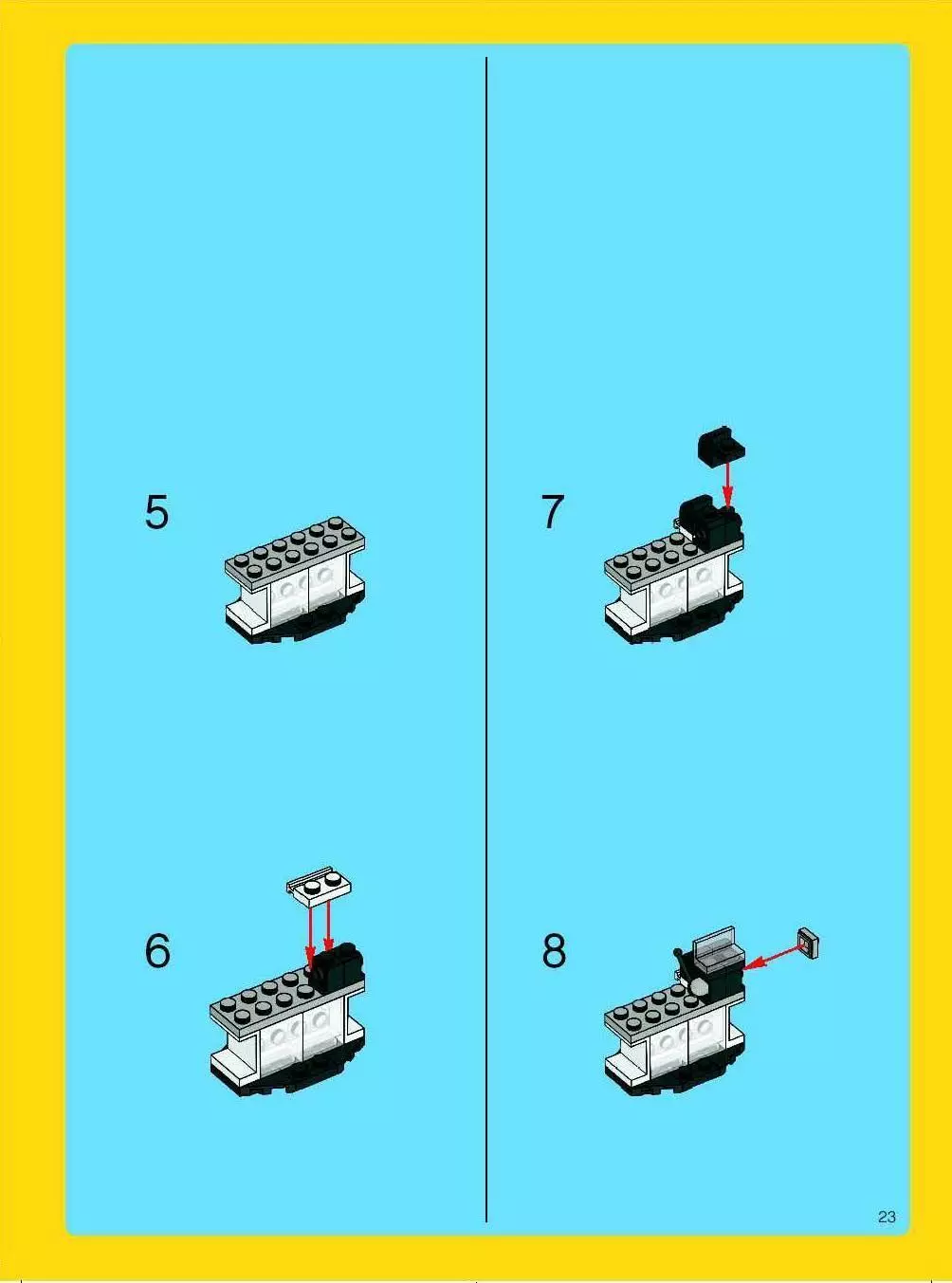 5

6

7

8

23