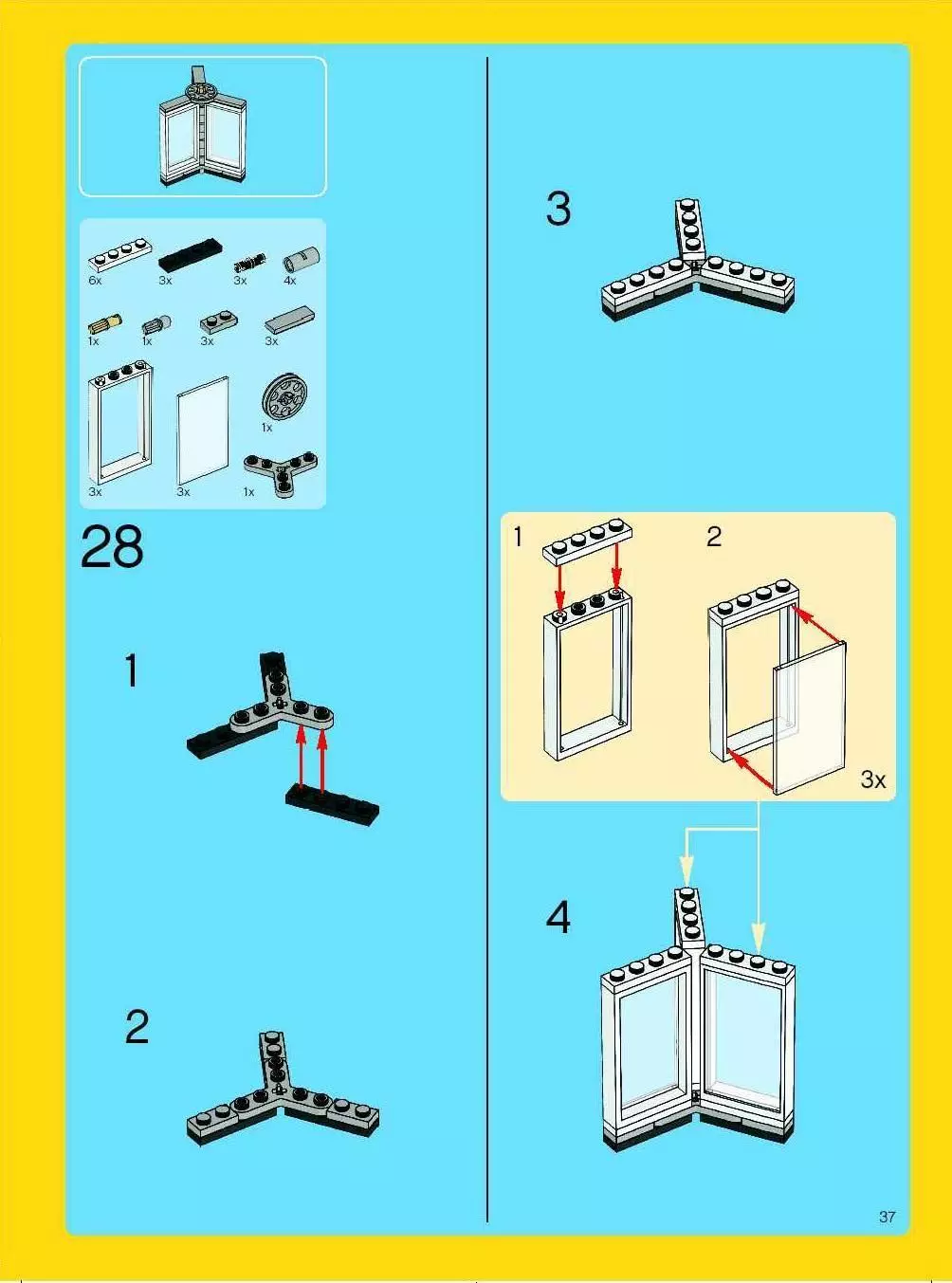 6x 3x 3x 4x

1x 1x 3x 3x

1x

3x 3x 1x

28

1

2

3

1 2

3x

4

37