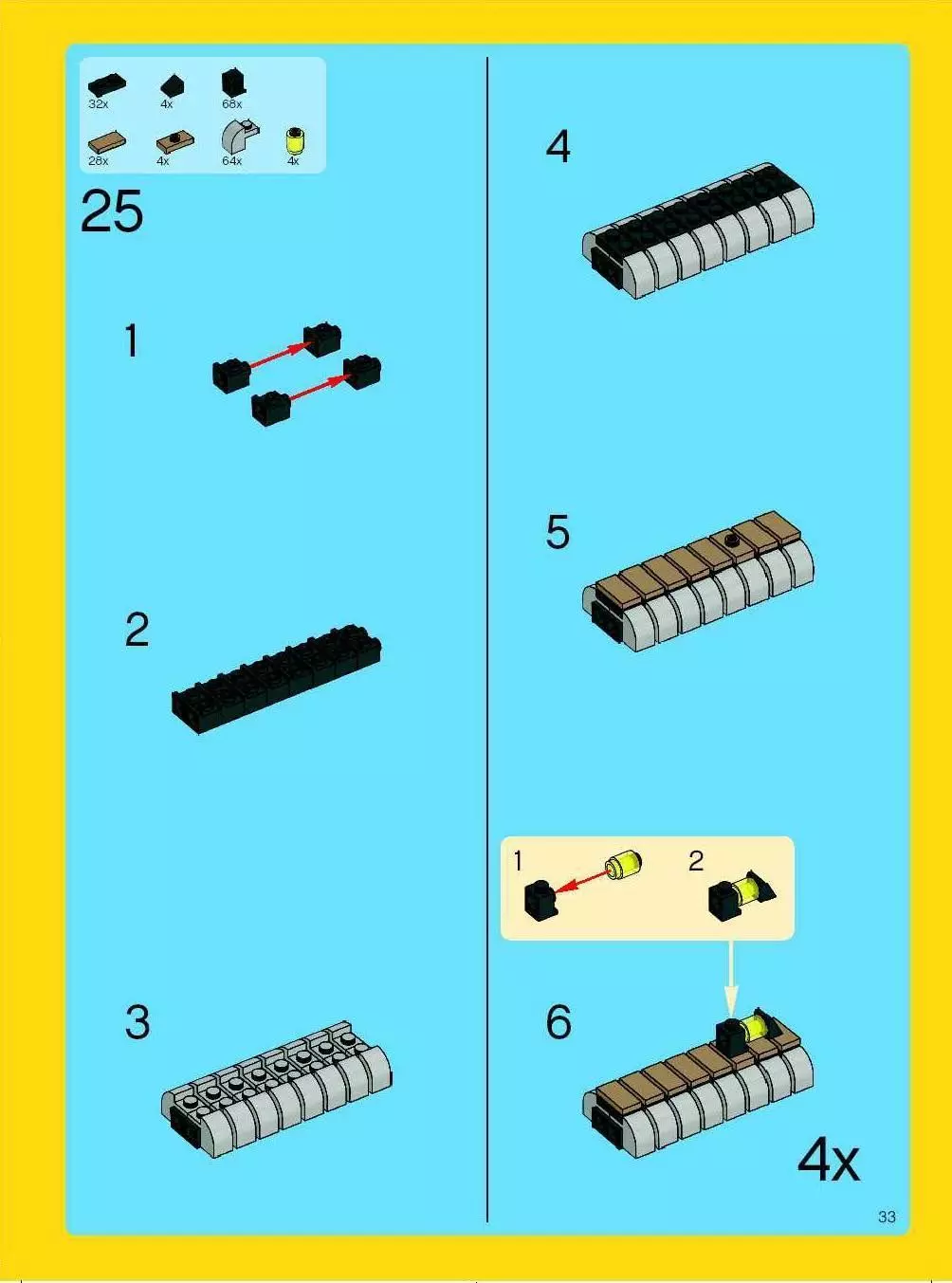 32x 4x 68x
28x 4x 64x 4x

25

1

2

3

4

5

1 2

6

4x

33