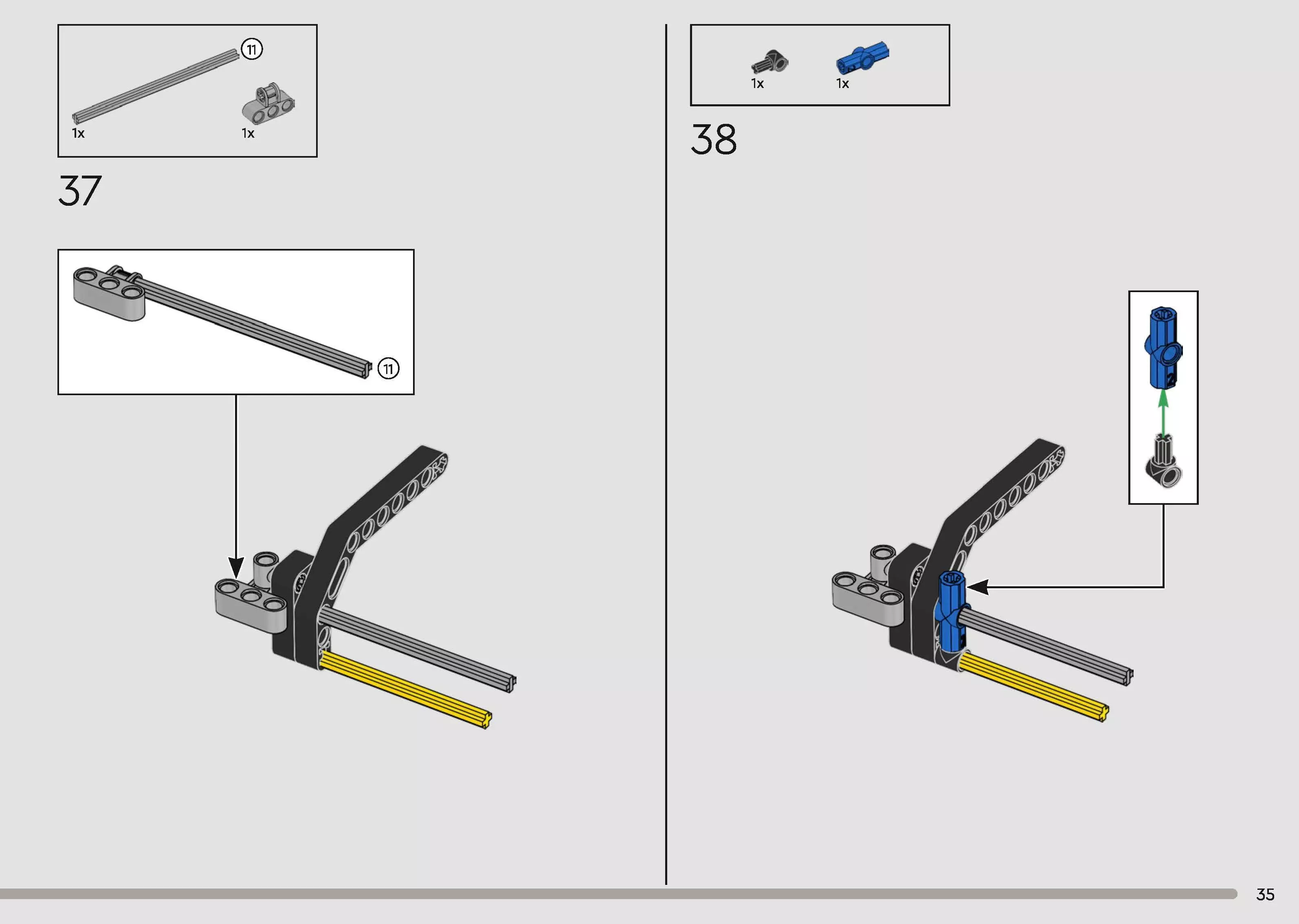 11

1x

1x

37

11

1x

1x

38

2

35