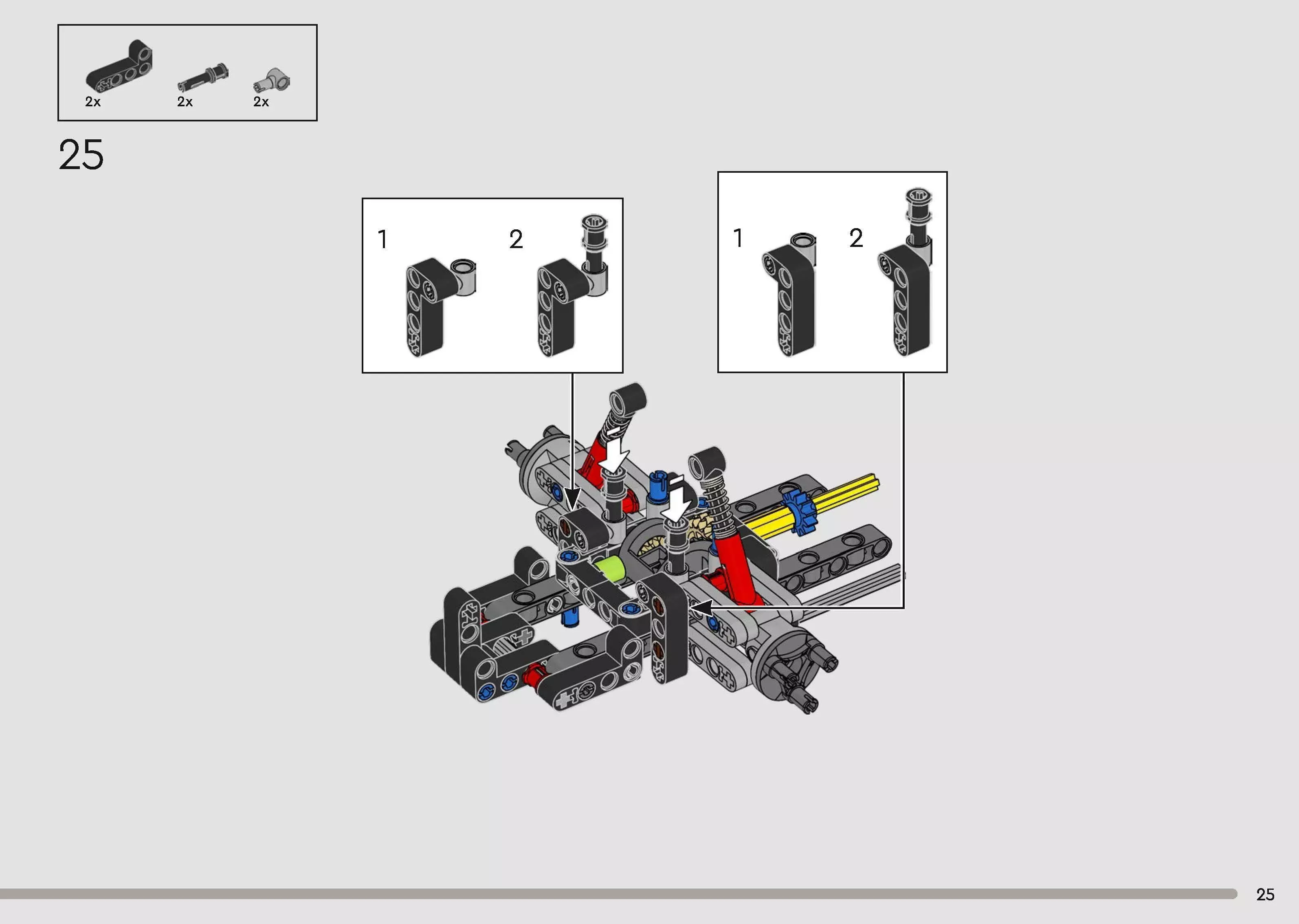 2x
2x
2x

25

1
2

1
2

25