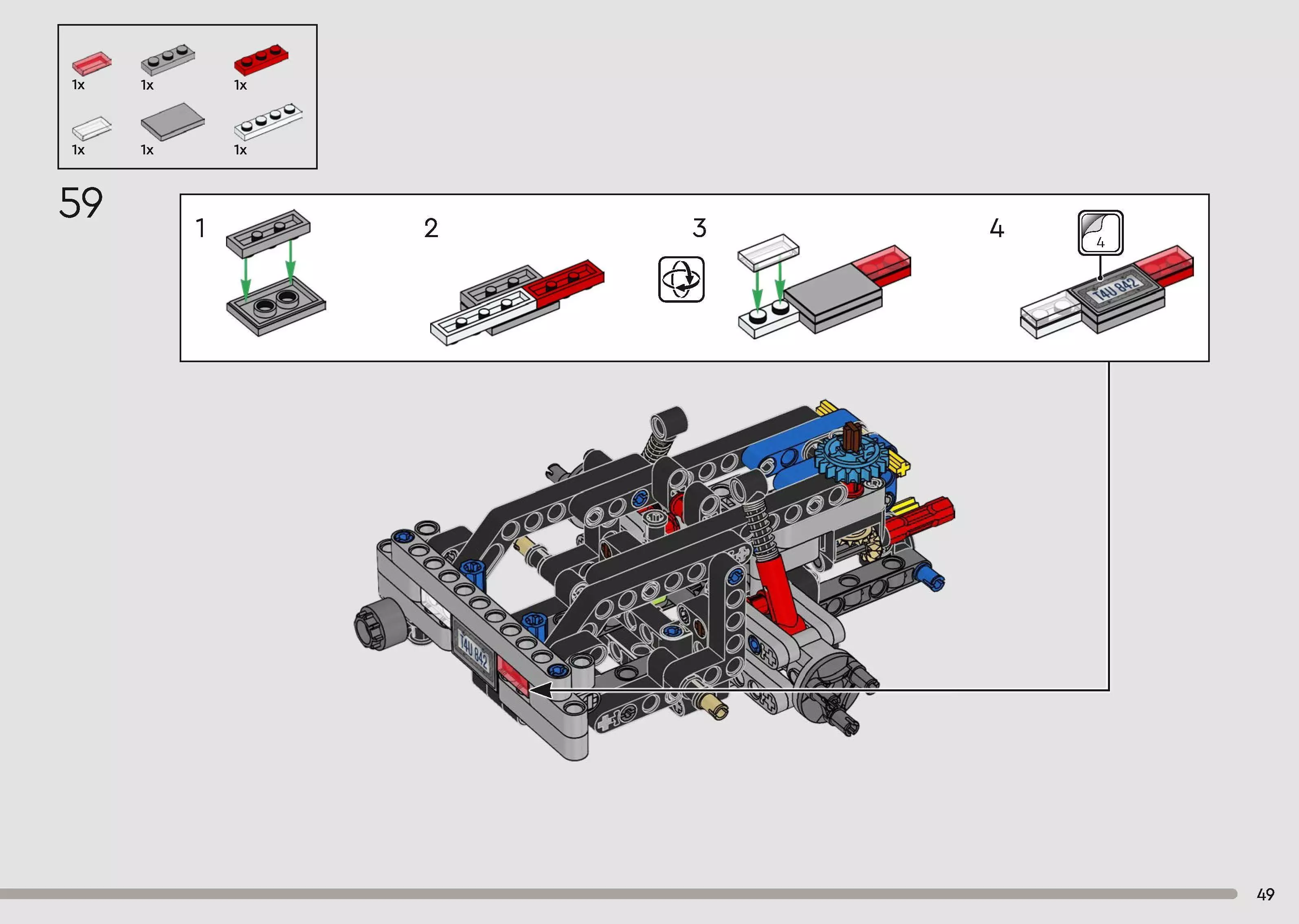 1x 1x 1x

1x 1x 1x

59

1

2

3

4

4

T4U 842

T4U 842

49