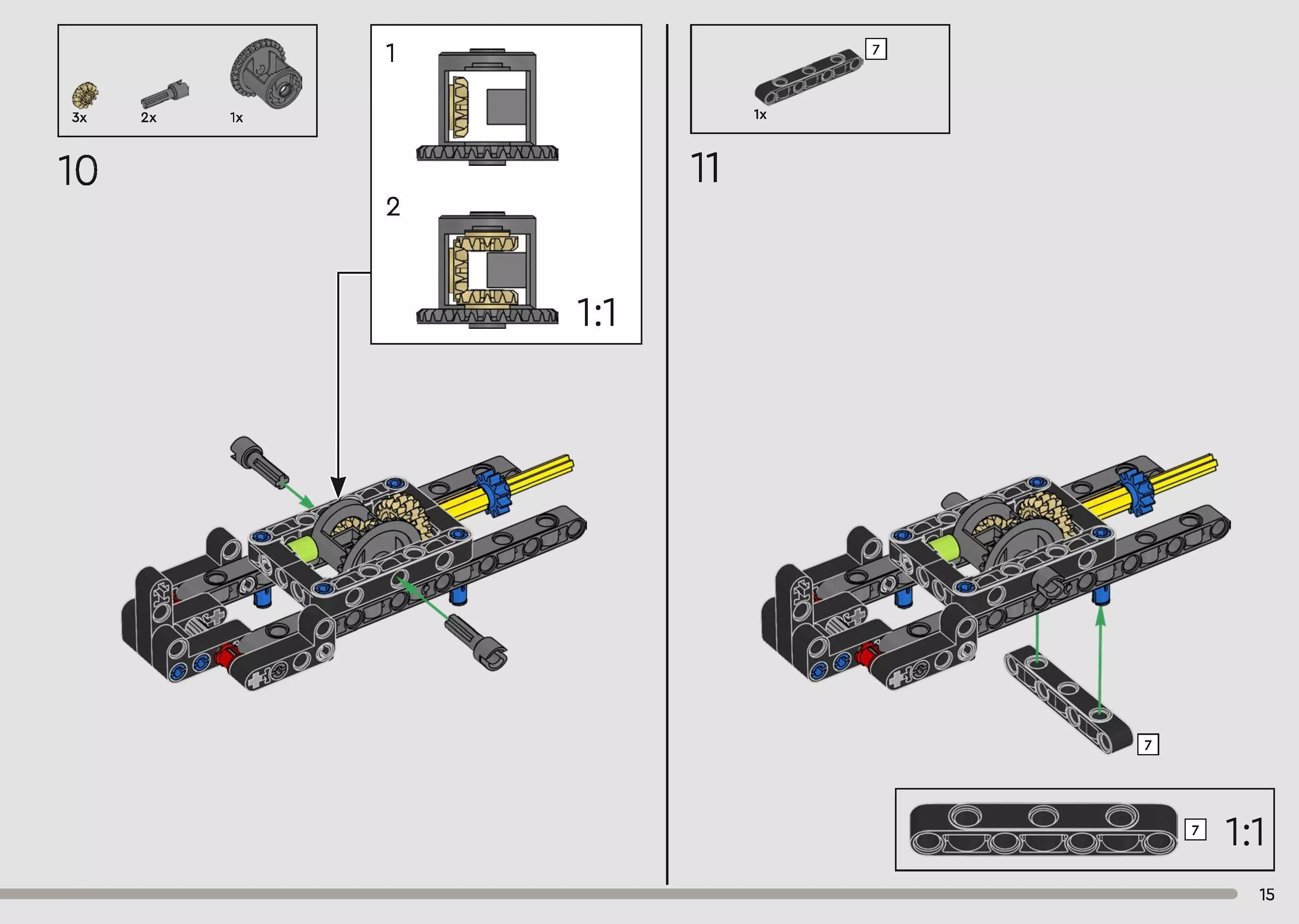 3x
2x
1x

10

1

2

1:1

7

1x

11

7

7 1:1

15