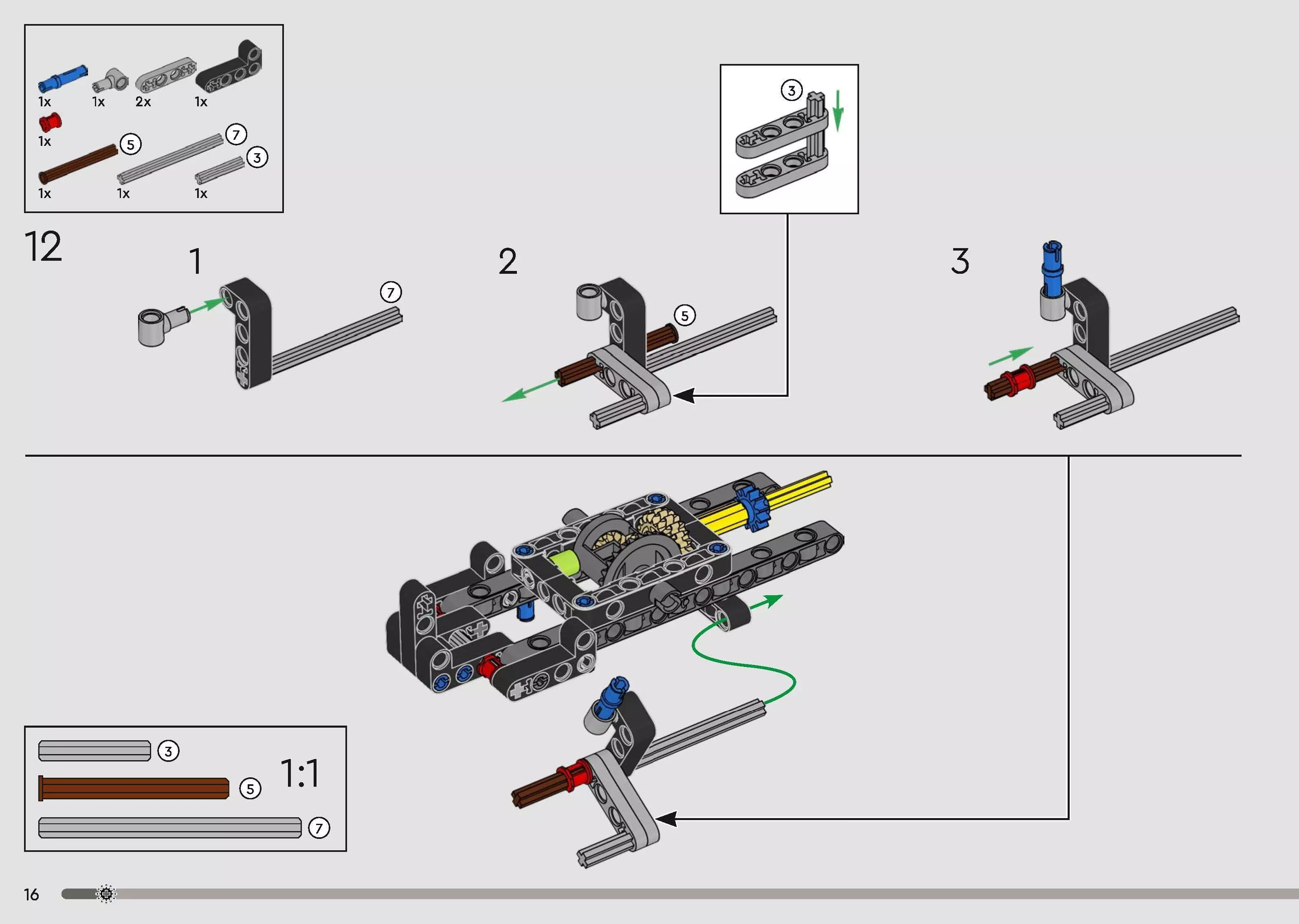 1x 1x 2x 1x
1x
5 7 3
1x 1x 1x

3

12

1

7

2

5

3

3
5
7
1:1

16