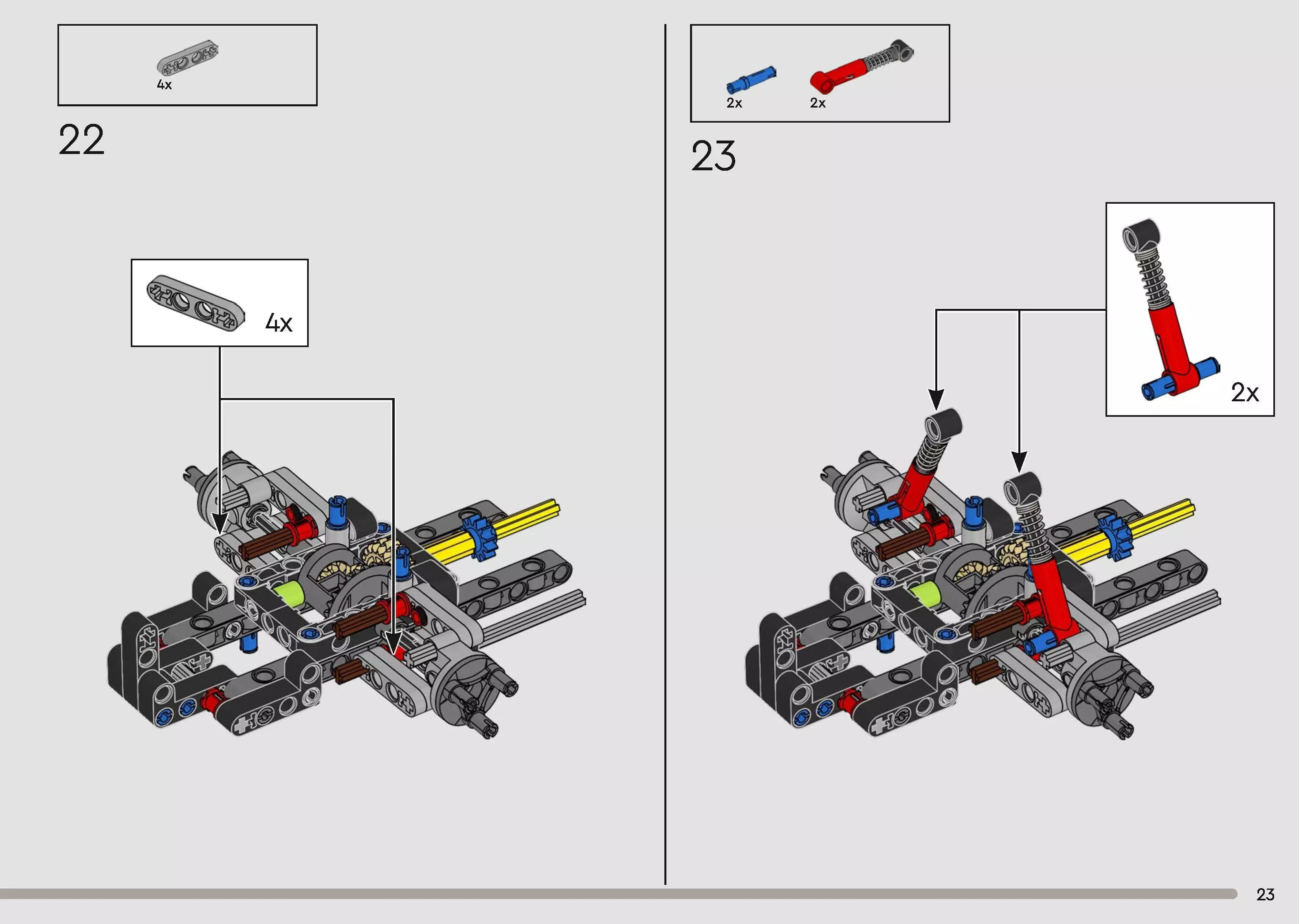 4x

22

4x

2x

2x

23

2x

23