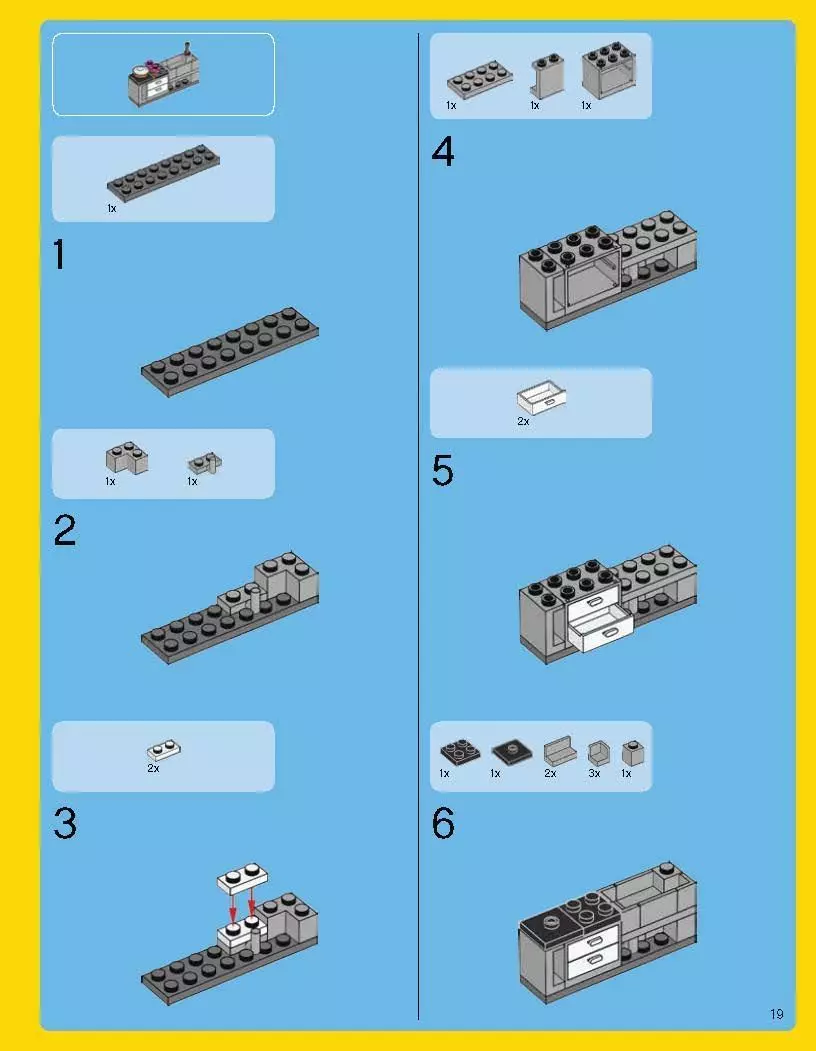 1x

1

1x 1x

2

2x

3

1x 1x 1x

4

2x

5

1x 1x 2x 3x 1x

6

19