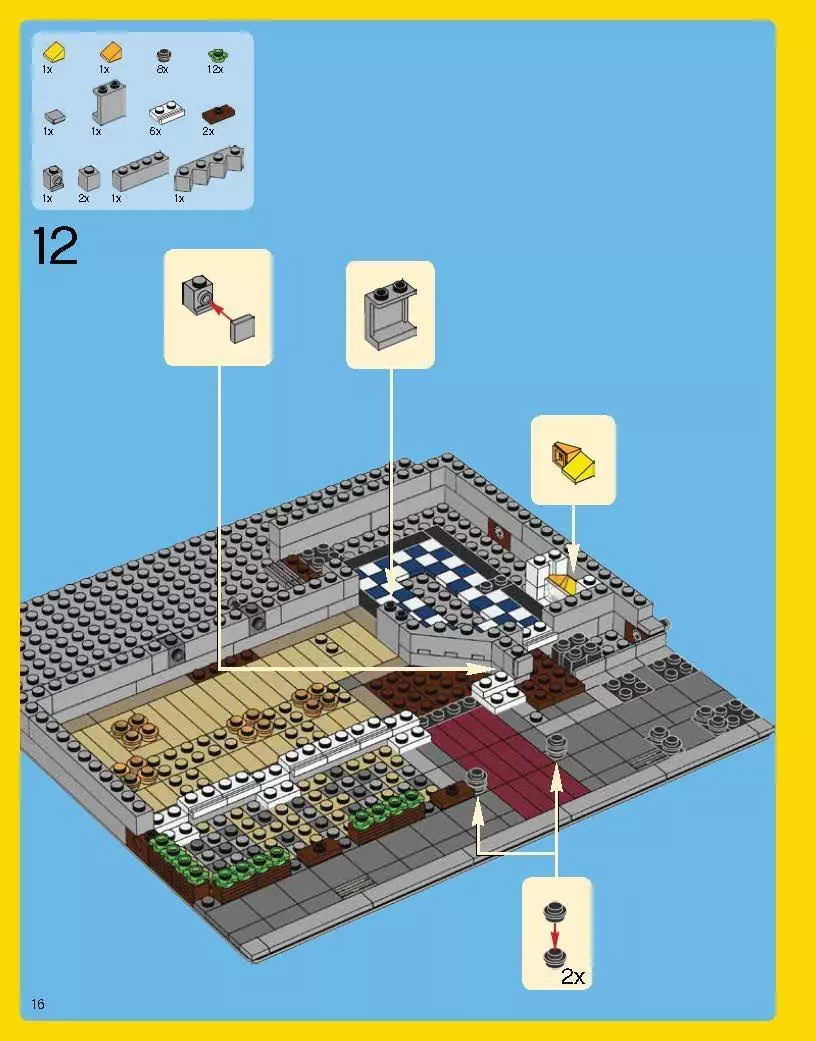 1x 1x 8x 12x

1x 1x 6x 2x

1x 2x 1x 1x

12

2x

16