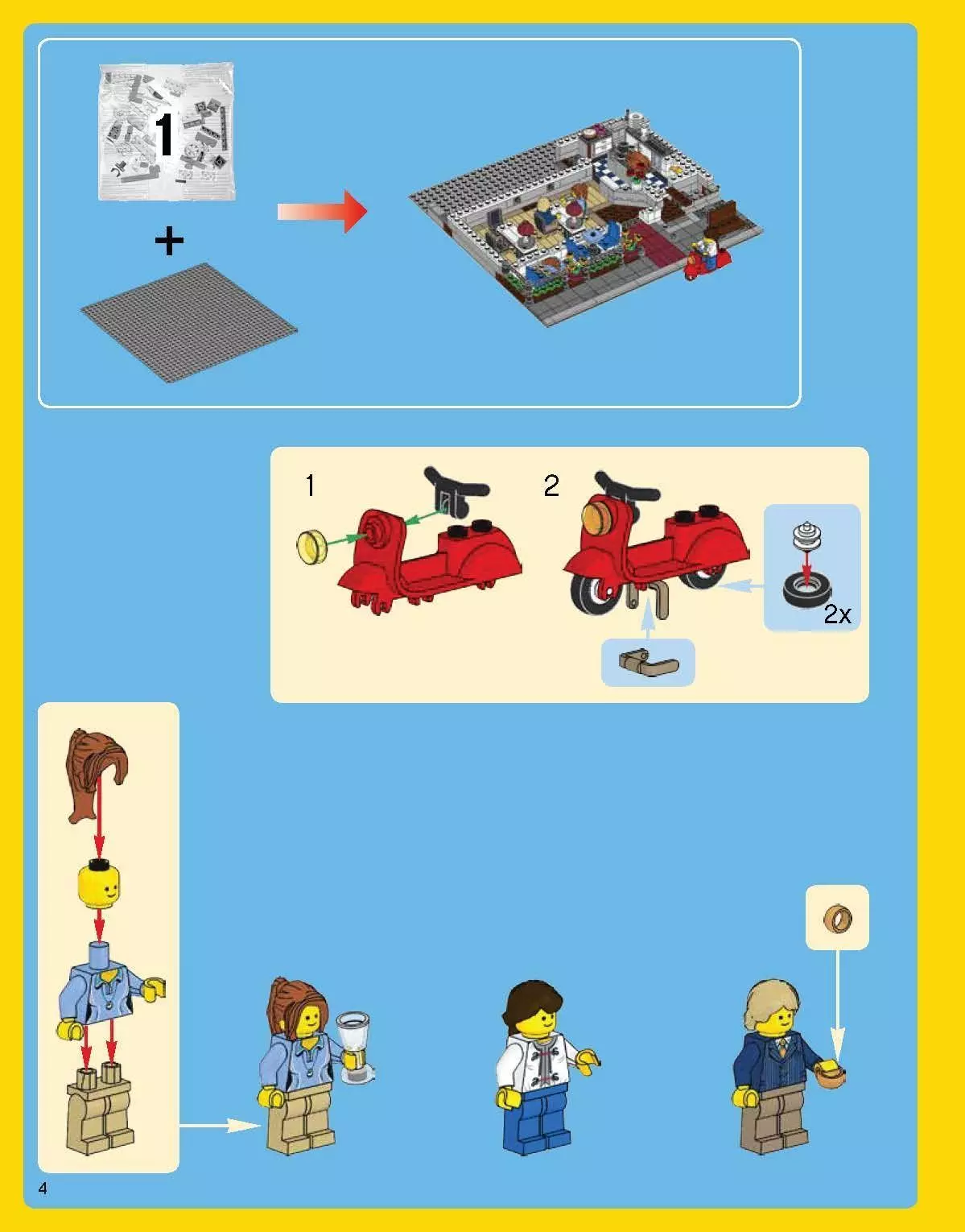 1

+

1

2

2x

4