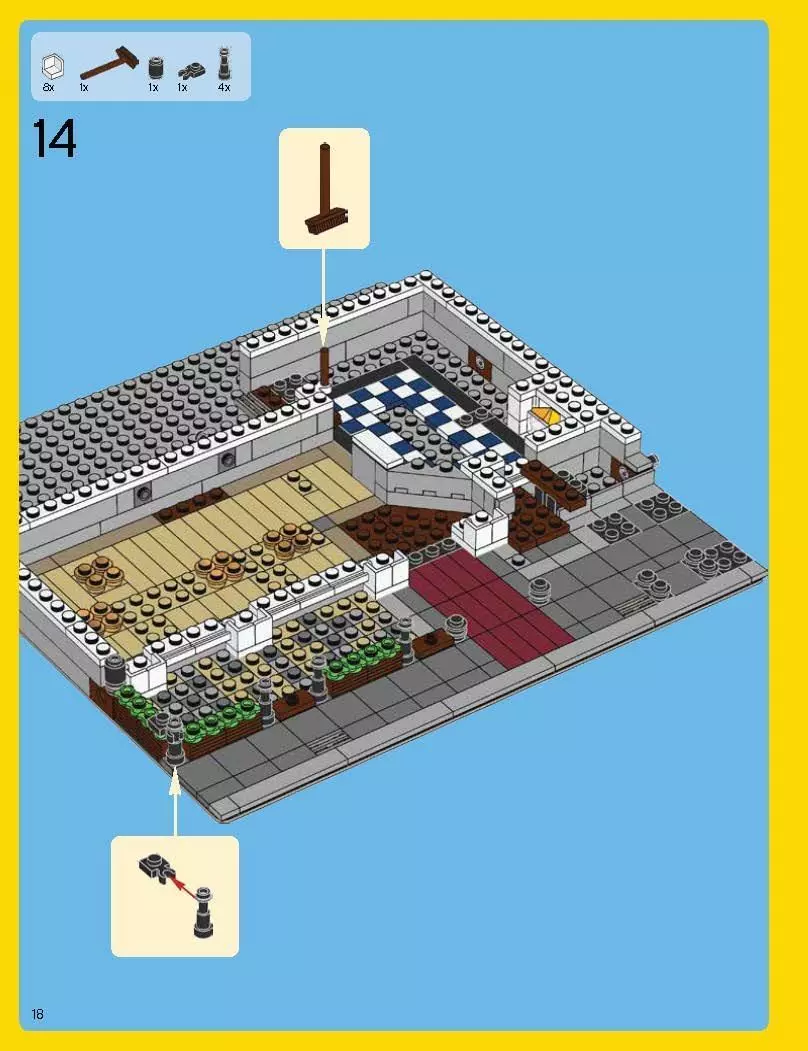 8x 1x 1x 1x 4x

14

18