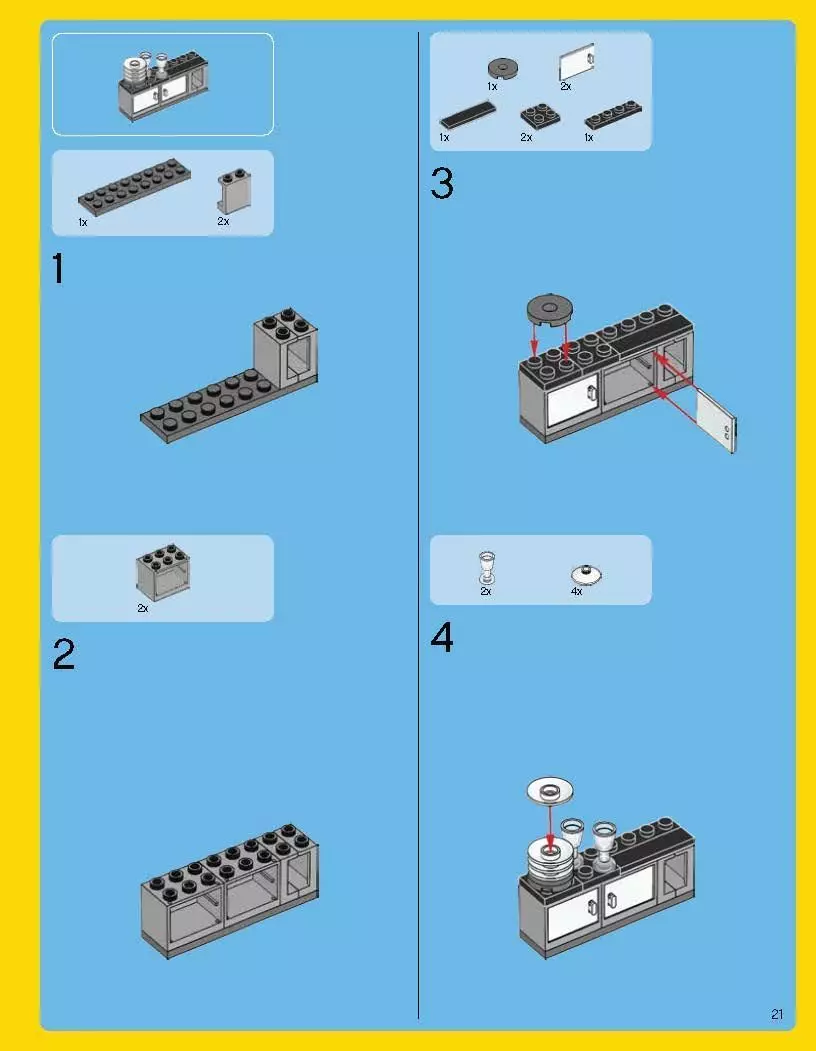 1x

2x

1

2x

2

1x

2x

1x

2x

1x

3

2x

4x

4

21