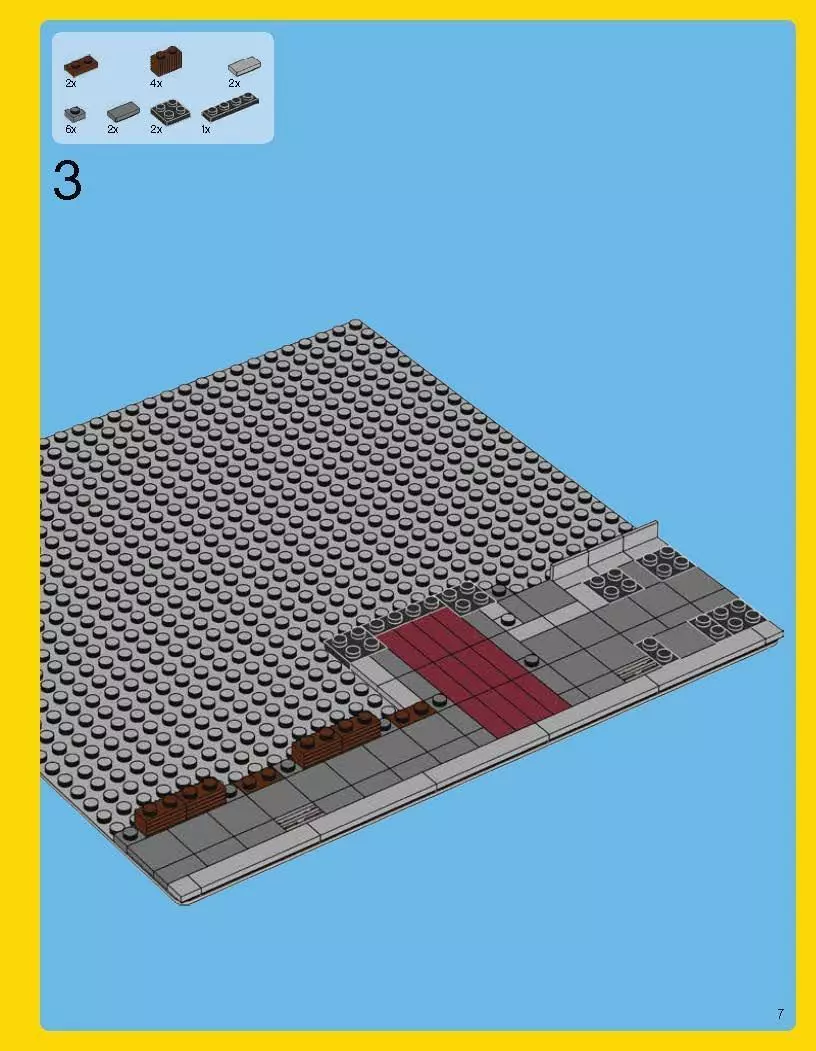 2x
4x
2x
6x
2x
2x
1x

3

7