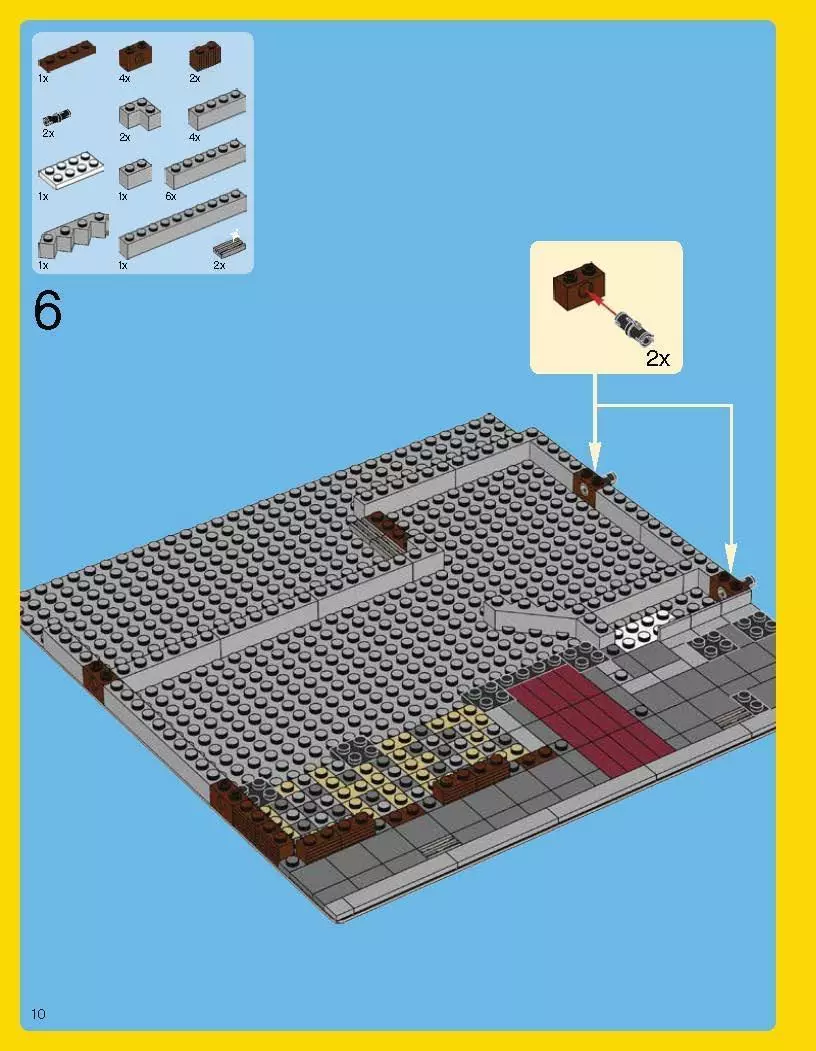 1x 4x 2x

2x 2x 4x

1x 1x 6x

1x 1x 2x

6

2x

10