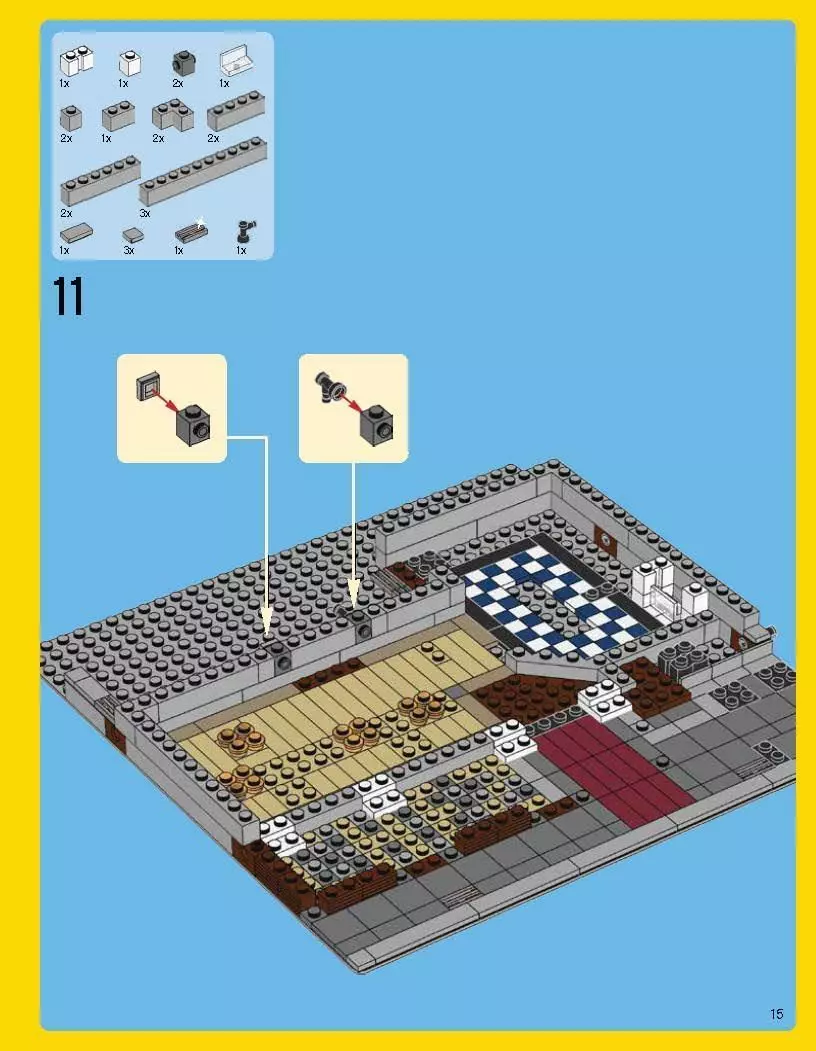 1x 1x 2x 1x

2x 1x 2x 2x

2x 3x

1x 3x 1x 1x

11

15